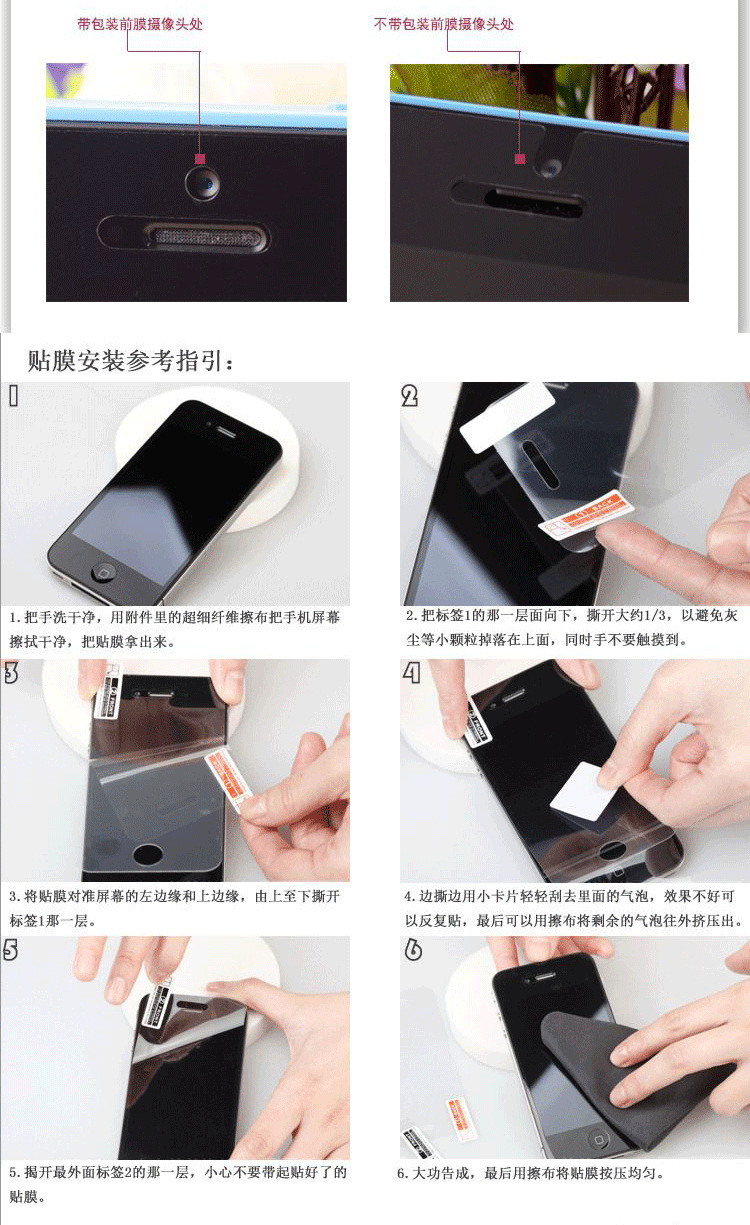 带包装前膜摄像头处

不带包装前膜摄像头处

贴膜安装参考指引：

1

1.把手洗干净，用附件里的超细纤维擦布把手机屏幕擦拭干净，把贴膜拿出来。

2

2.把标签1的那一层面向下，撕开大约1/3，以避免灰尘等小颗粒掉落在上面，同时手不要触摸到。

3

3.将贴膜对准屏幕的左边缘和上边缘，由上至下撕开标签1那一层。

4

4.边撕边用小卡片轻轻刮去里面的气泡，效果不好可以反复贴，最后可以用擦布将剩余的气泡往外挤压出。

5

5.揭开最外面标签2的那一层，小心不要带起贴好了的贴膜。

6

6.大功告成，最后用擦布将贴膜按压均匀。