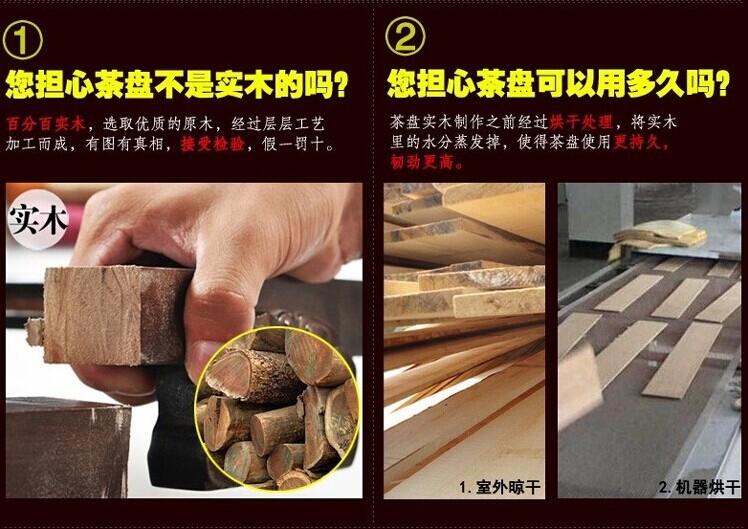 ①

您担心茶盘不是实木的吗？

百分百实木，选取优质的原木，经过层层工艺加工而成，有图有真相，接受检验，假一罚十。

实木

②

您担心茶盘可以用多久吗？

茶盘实木制作之前经过烘干处理，将实木里的水分蒸发掉，使得茶盘使用更持久，韧劲更高。

1. 室外晾干

2. 机器烘干