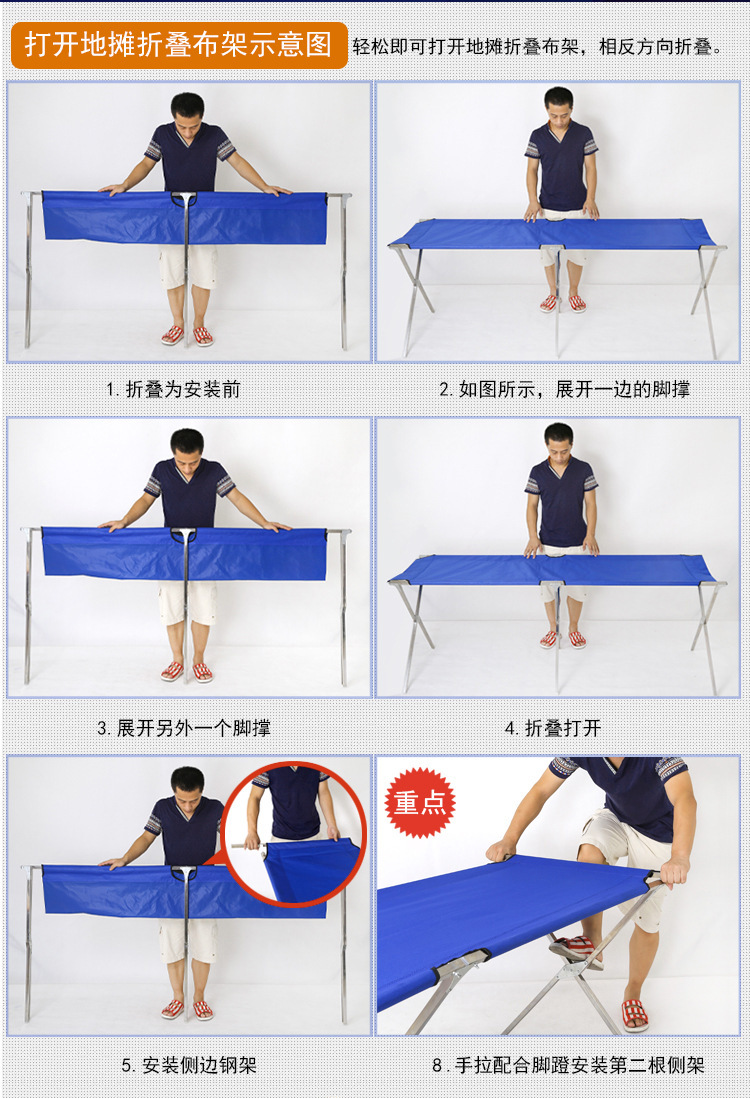 打开地摊折叠布架示意图

轻松即可打开地摊折叠布架，相反方向折叠。

1. 折叠为安装前

2. 如图所示，展开一边的脚撑

3. 展开另外一个脚撑

4. 折叠打开

重点

5. 安装侧边钢架

8. 手拉配合脚蹬安装第二根侧架