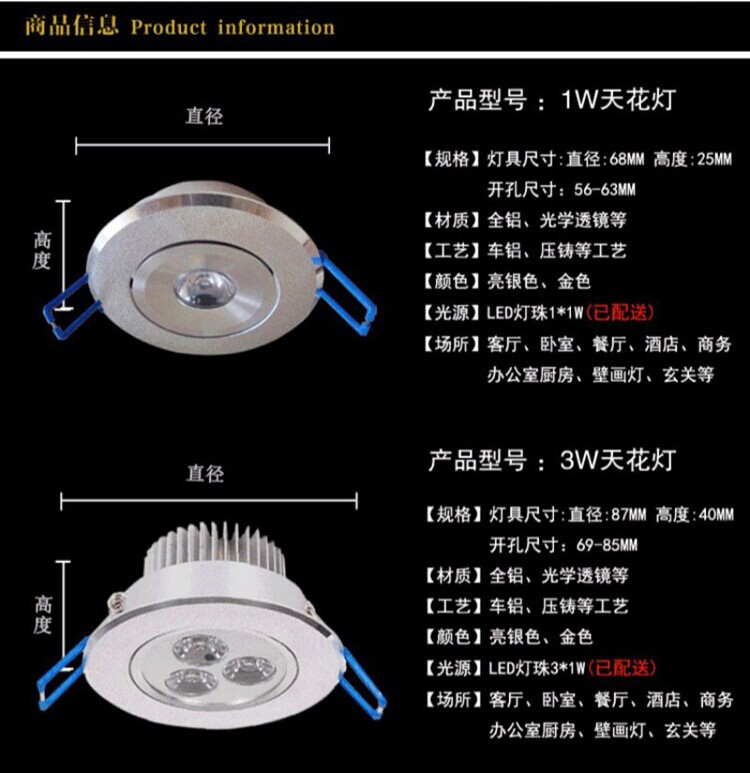 商品信息 Product information

直径

高度

产品型号：1W天花灯

【规格】灯具尺寸:直径:68MM 高度:25MM
开孔尺寸：56-63MM

【材质】全铝、光学透镜等

【工艺】车铝、压铸等工艺

【颜色】亮银色、金色

【光源】LED灯珠1*1W(已配送)

【场所】客厅、卧室、餐厅、酒店、商务办公室厨房、壁画灯、玄关等

直径

高度

产品型号：3W天花灯

【规格】灯具尺寸:直径:87MM 高度:40MM
开孔尺寸：69-85MM

【材质】全铝、光学透镜等

【工艺】车铝、压铸等工艺

【颜色】亮银色、金色

【光源】LED灯珠3*1W(已配送)

【场所】客厅、卧室、餐厅、酒店、商务办公室厨房、壁画灯、玄关等