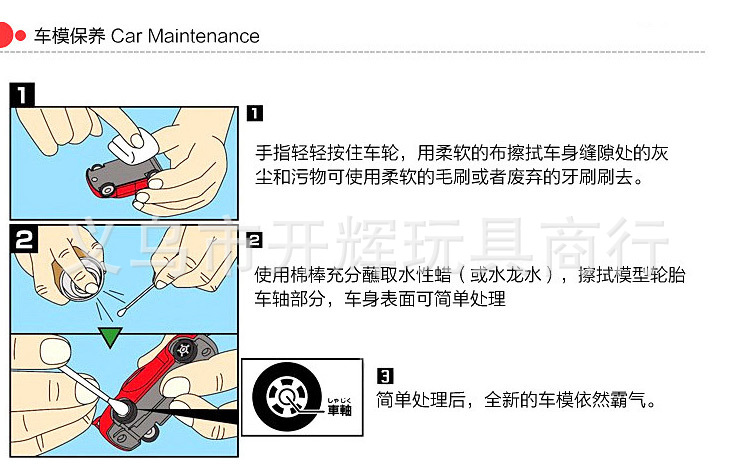 车模保养 Car Maintenance

1

1

手指轻轻按住车轮，用柔软的布擦拭车身缝隙处的灰尘和污物可使用柔软的毛刷或者废弃的牙刷刷去。

义乌市开辉玩具商行

2

2

使用棉棒充分蘸取水性蜡（或水龙水），擦拭模型轮胎车轴部分，车身表面可简单处理

しゃじく
車軸

3

简单处理后，全新的车模依然霸气。