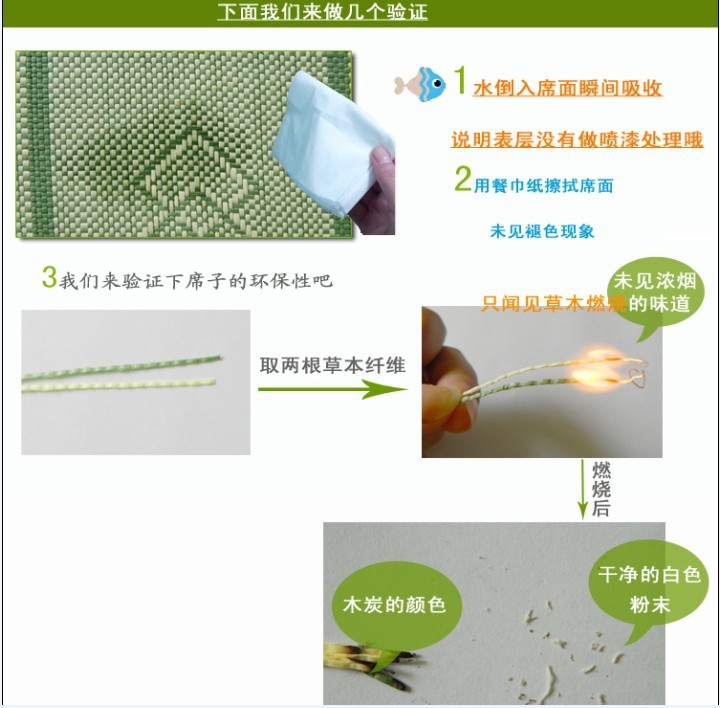 下面我们来做几个验证

1 水倒入席面瞬间吸收

说明表层没有做喷漆处理哦

2 用餐巾纸擦拭席面

未见褪色现象

3 我们来验证下席子的环保性吧

取两根草本纤维

未见浓烟

只闻见草木燃烧的味道

燃烧后

木炭的颜色

干净的白色粉末