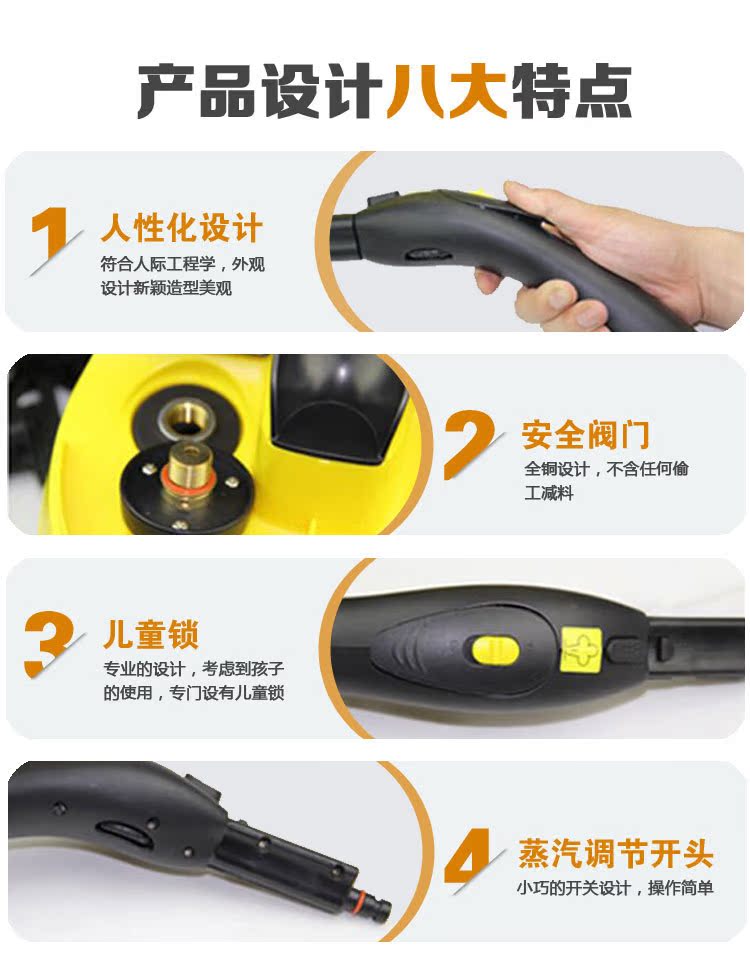 产品设计八大特点

1 人性化设计
符合人际工程学，外观设计新颖造型美观

2 安全阀门
全铜设计，不含任何偷工减料

3 儿童锁
专业的设计，考虑到孩子的使用，专门设有儿童锁

4 蒸汽调节开头
小巧的开关设计，操作简单