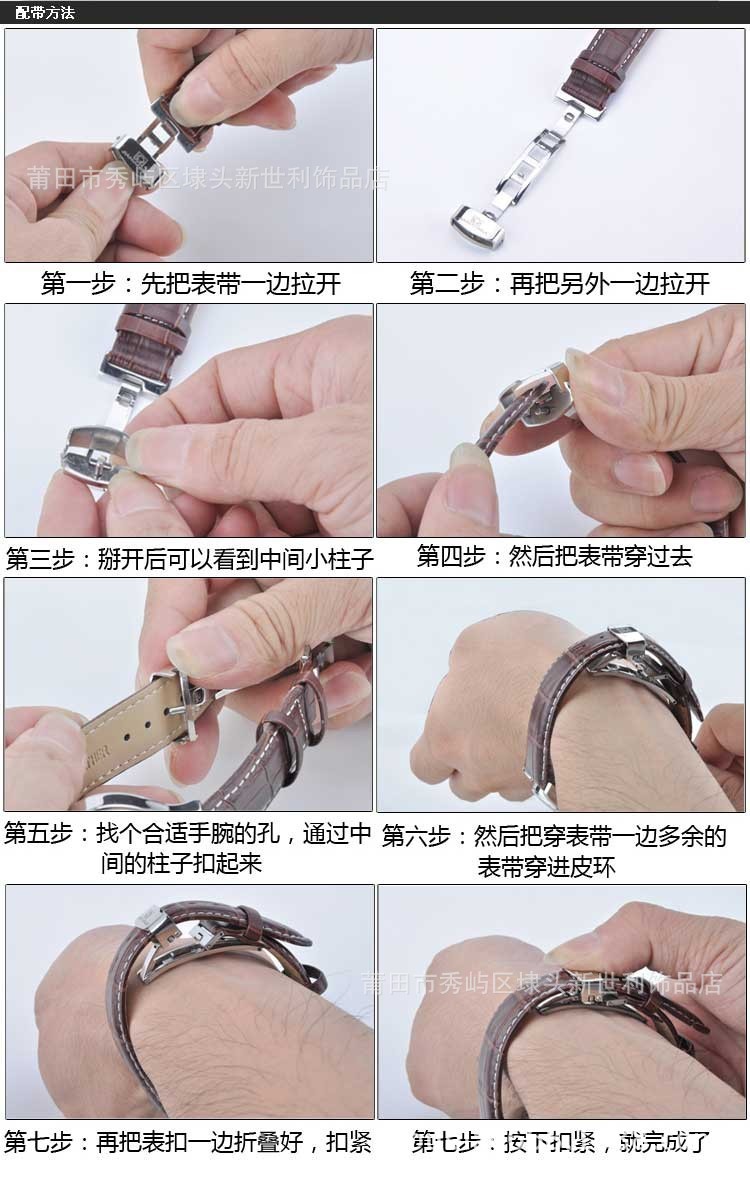 配带方法

莆田市秀屿区埭头新世利饰品店

第一步：先把表带一边拉开

第二步：再把另外一边拉开

第三步：掰开后可以看到中间小柱子

第四步：然后把表带穿过去

第五步：找个合适手腕的孔，通过中间的柱子扣起来

第六步：然后把穿表带一边多余的表带穿进皮环

莆田市秀屿区埭头新世利饰品店

第七步：再把表扣一边折叠好，扣紧

第七步：按下扣紧，就完成了