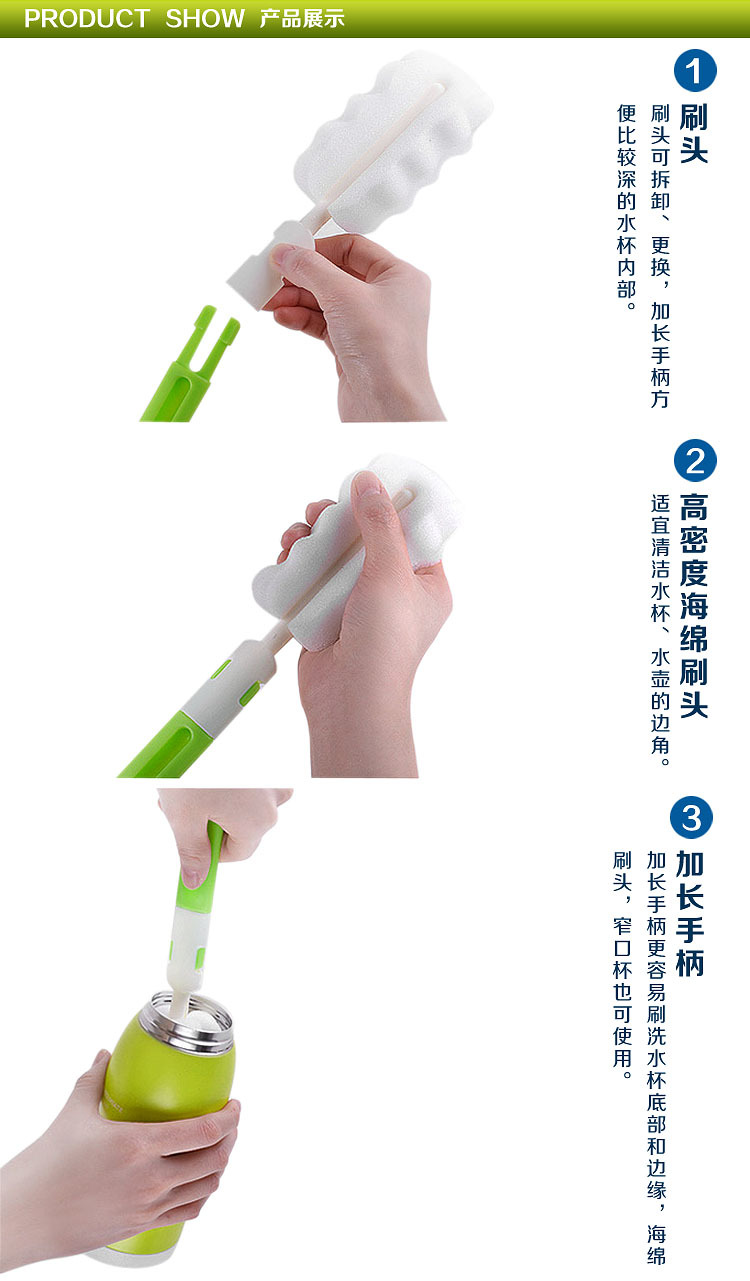 PRODUCT SHOW 产品展示

1
刷头
刷头可拆卸、更换，加长手柄方便比较深的水杯内部。

2
高密度海绵刷头
适宜清洁水杯、水壶的边角。

3
加长手柄
加长手柄更容易刷洗水杯底部和边缘，海绵刷头，窄口杯也可使用。