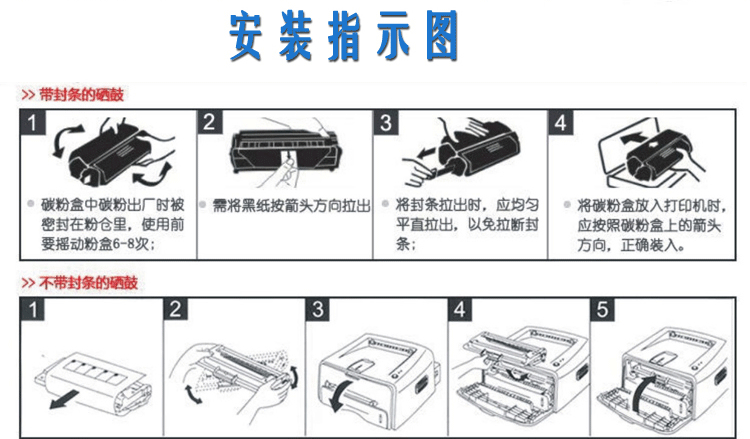 安装指示图

>> 带封条的硒鼓

1
碳粉盒中碳粉出厂时被密封在粉仓里，使用前要摇动粉盒6-8次；

2
需将黑纸按箭头方向拉出

3
将封条拉出时，应均匀平直拉出，以免拉断封条；

4
将碳粉盒放入打印机时，应按照碳粉盒上的箭头方向，正确装入。

>> 不带封条的硒鼓

1

2

3

4

5