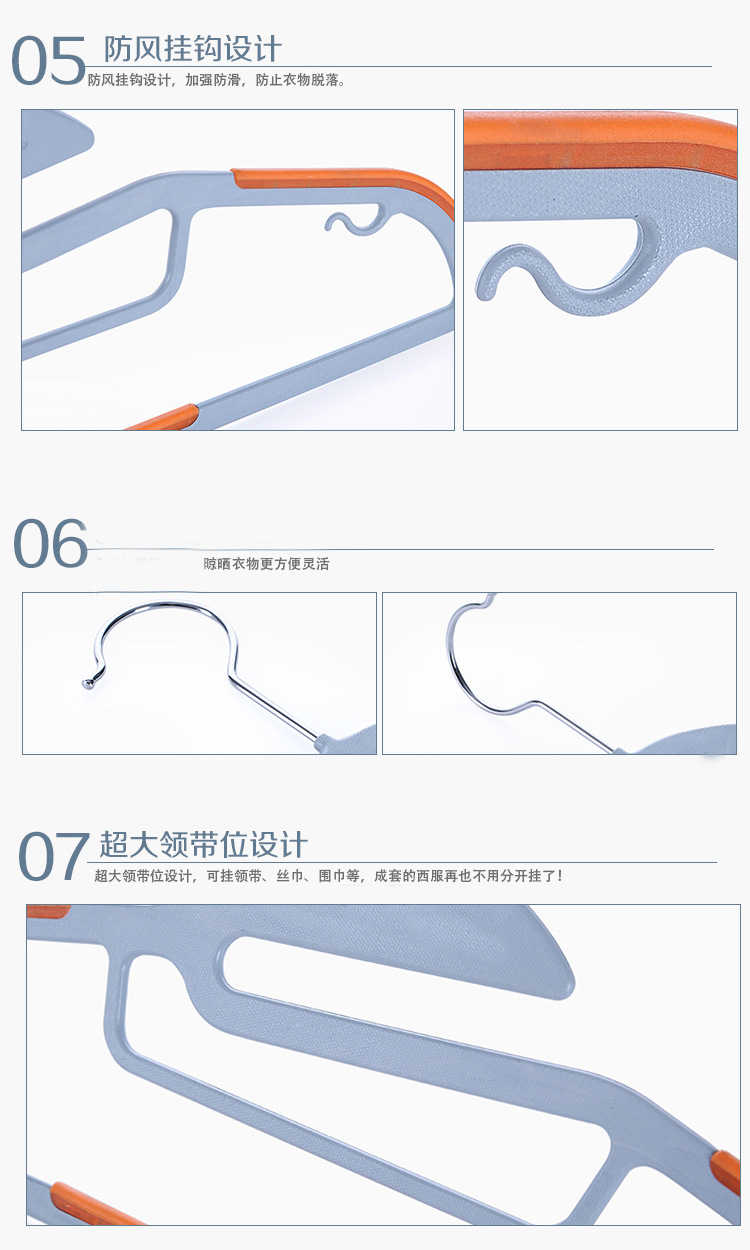 05 防风挂钩设计

防风挂钩设计，加强防滑，防止衣物脱落。

06

晾晒衣物更方便灵活

07 超大领带位设计

超大领带位设计，可挂领带、丝巾、围巾等，成套的西服再也不用分开挂了！