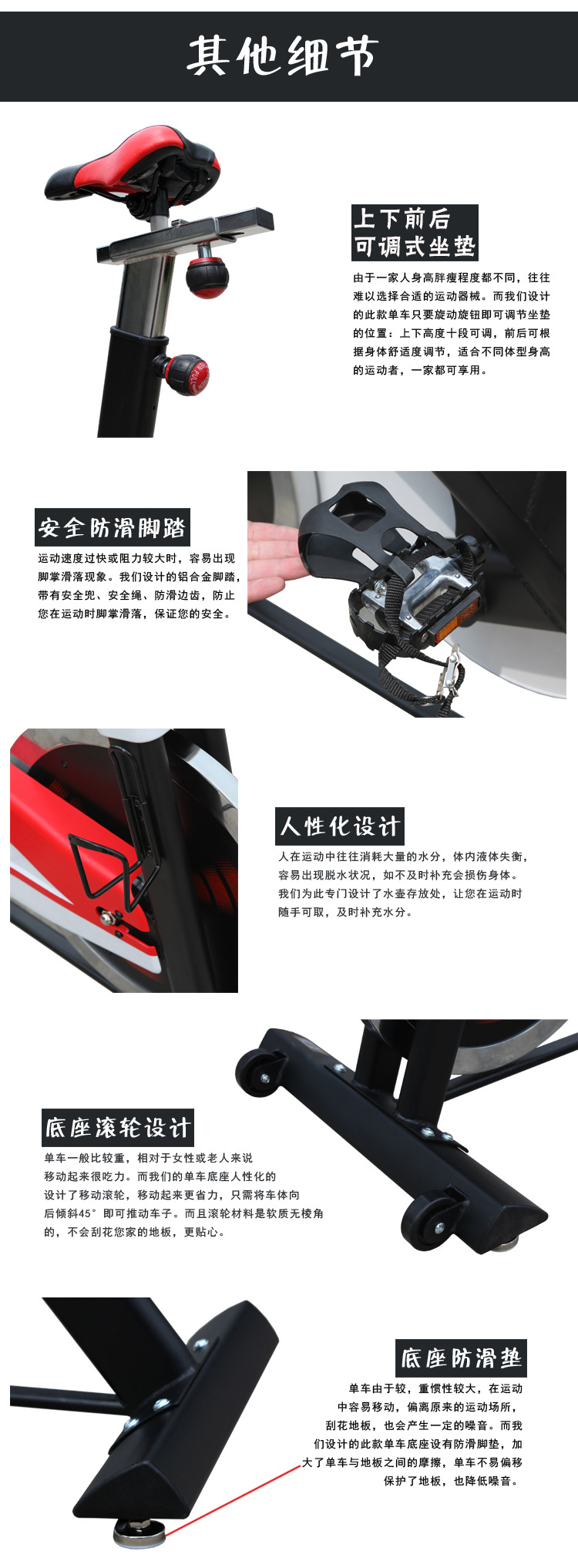 其他细节

上下前后
可调式坐垫

由于一家人身高胖瘦程度都不同，往往难以选择合适的运动器械。而我们设计的此款单车只要旋动旋钮即可调节坐垫的位置：上下高度十段可调，前后可根据身体舒适度调节，适合不同体型身高的运动者，一家都可享用。

安全防滑脚踏

运动速度过快或阻力较大时，容易出现脚掌滑落现象。我们设计的铝合金脚踏，带有安全兜、安全绳、防滑边齿，防止您在运动时脚掌滑落，保证您的安全。

人性化设计

人在运动中往往消耗大量的水分，体内液体失衡，容易出现脱水状况，如不及时补充会损伤身体。我们为此专门设计了水壶存放处，让您在运动时随手可取，及时补充水分。

底座滚轮设计

单车一般比较重，相对于女性或老人来说移动起来很吃力。而我们的单车底座人性化的设计了移动滚轮，移动起来更省力，只需将车体向后倾斜45°即可推动车子。而且滚轮材料是软质无棱角的，不会刮花您家的地板，更贴心。

底座防滑垫

单车由于较，重惯性较大，在运动中容易移动，偏离原来的运动场所，刮花地板，也会产生一定的噪音。而我们设计的此款单车底座设有防滑脚垫，加大了单车与地板之间的摩擦，单车不易偏移保护了地板，也降低噪音。