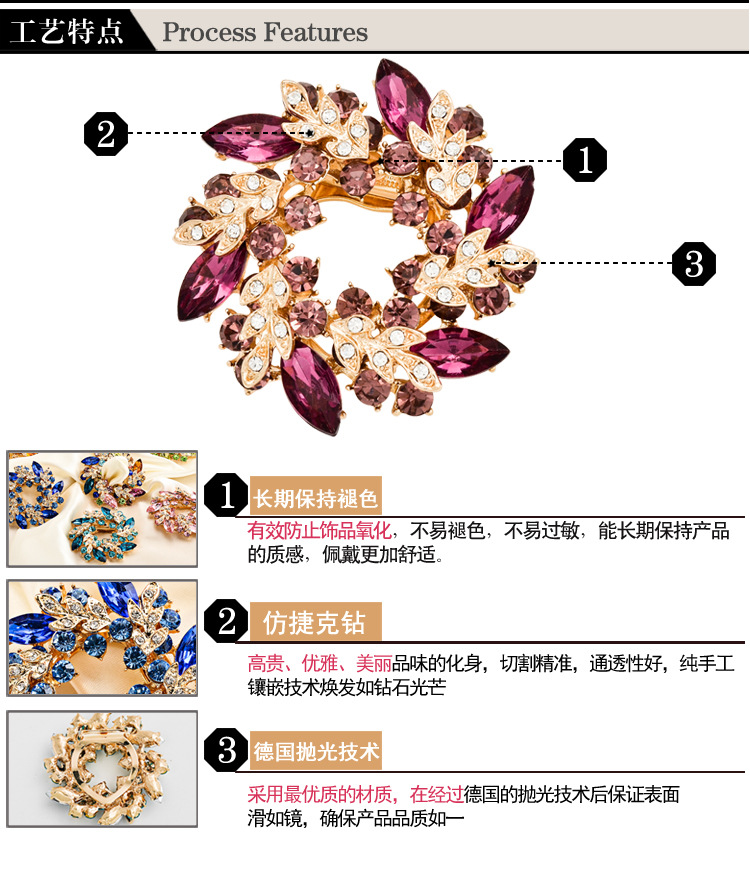 工艺特点 Process Features

2

1

3

1 长期保持褪色

有效防止饰品氧化，不易褪色，不易过敏，能长期保持产品的质感，佩戴更加舒适。

2 仿捷克钻

高贵、优雅、美丽品味的化身，切割精准，通透性好，纯手工镶嵌技术焕发如钻石光芒

3 德国抛光技术

采用最优质的材质，在经过德国的抛光技术后保证表面滑如镜，确保产品品质如一