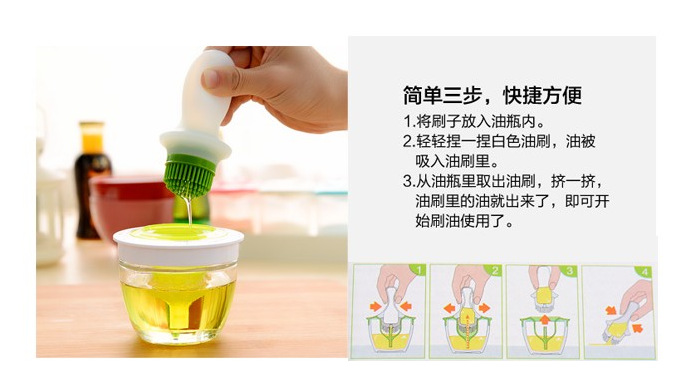 简单三步，快捷方便

1.将刷子放入油瓶内。

2.轻轻捏一捏白色油刷，油被吸入油刷里。

3.从油瓶里取出油刷，挤一挤，油刷里的油就出来了，即可开始刷油使用了。

1

2

3

4