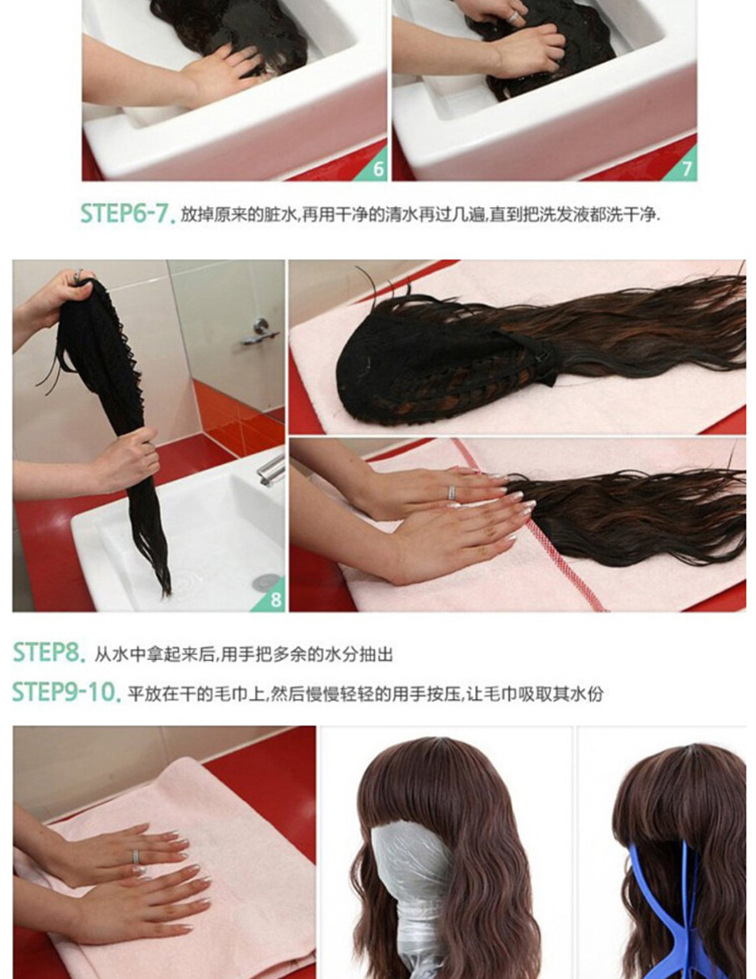 6

7

STEP6-7. 放掉原来的脏水,再用干净的清水再过几遍,直到把洗发液都洗干净.

8

STEP8. 从水中拿起来后,用手把多余的水分抽出

STEP9-10. 平放在干的毛巾上,然后慢慢轻轻的用手按压,让毛巾吸取其水份