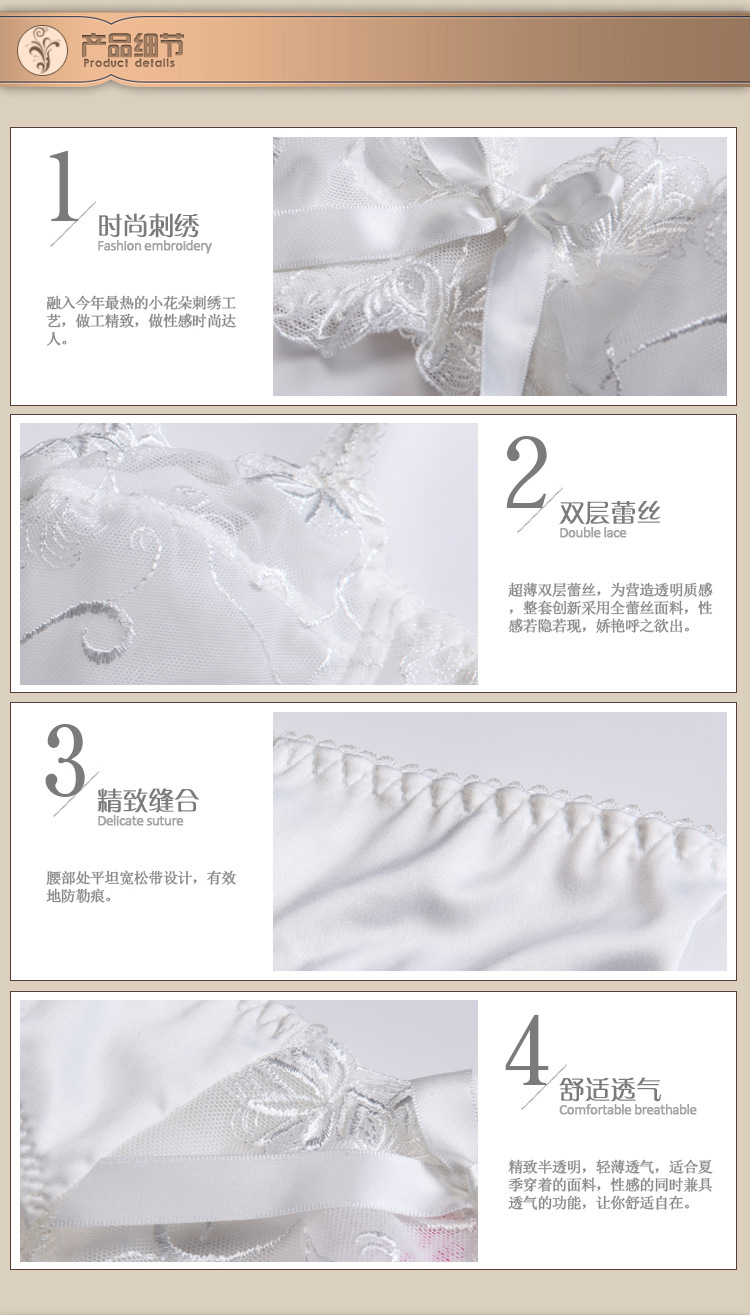 产品细节
Product details

1
时尚刺绣
Fashion embroidery

融入今年最热的小花朵刺绣工艺，做工精致，做性感时尚达人。

2
双层蕾丝
Double lace

超薄双层蕾丝，为营造透明质感，整套创新采用全蕾丝面料，性感若隐若现，娇艳呼之欲出。

3
精致缝合
Delicate suture

腰部处平坦宽松带设计，有效地防勒痕。

4
舒适透气
Comfortable breathable

精致半透明，轻薄透气，适合夏季穿着的面料，性感的同时兼具透气的功能，让你舒适自在。