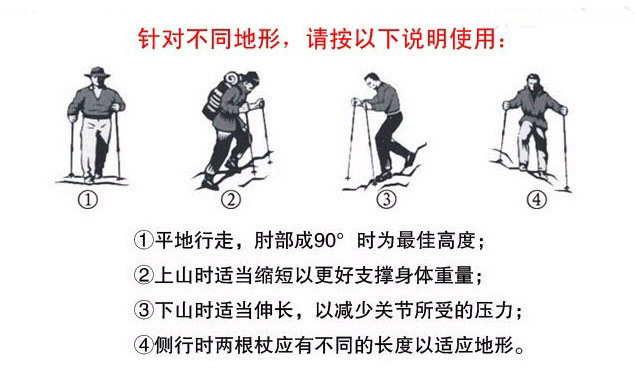 针对不同地形，请按以下说明使用：

①

②

③

④

①平地行走，肘部成90° 时为最佳高度；

②上山时适当缩短以更好支撑身体重量；

③下山时适当伸长，以减少关节所受的压力；

④侧行时两根杖应有不同的长度以适应地形。