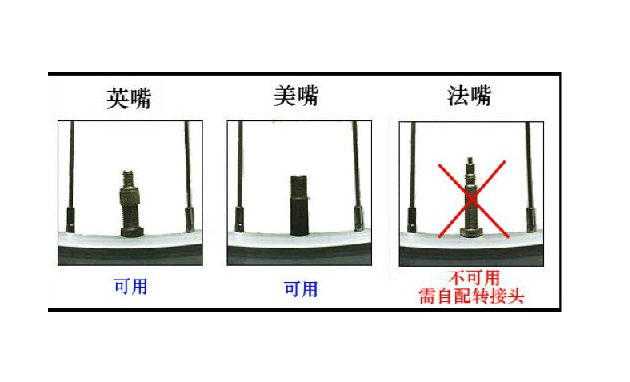 英嘴

可用

美嘴

可用

法嘴

不可用
需自配转接头