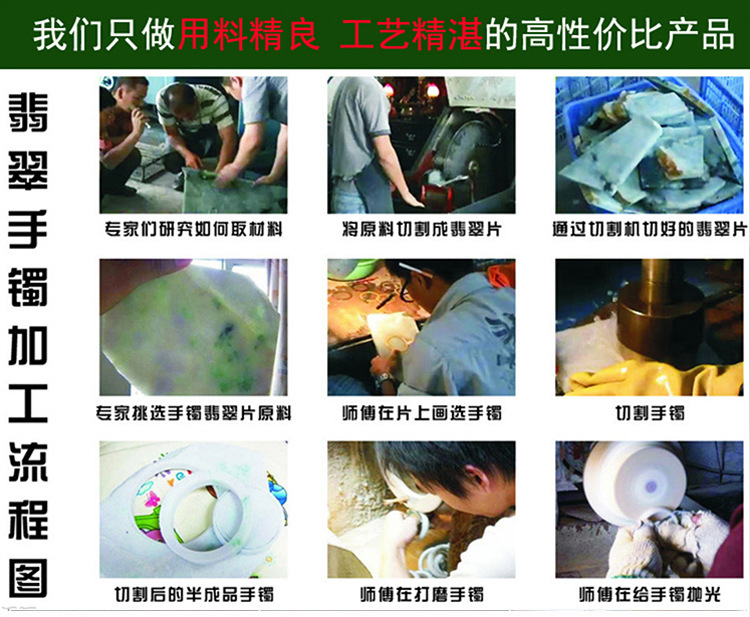 我们只做用料精良 工艺精湛的高性价比产品

翡翠手镯加工流程图

专家们研究如何取材料

将原料切割成翡翠片

通过切割机切好的翡翠片

专家挑选手镯翡翠片原料

师傅在片上画选手镯

切割手镯

切割后的半成品手镯

师傅在打磨手镯

师傅在给手镯抛光