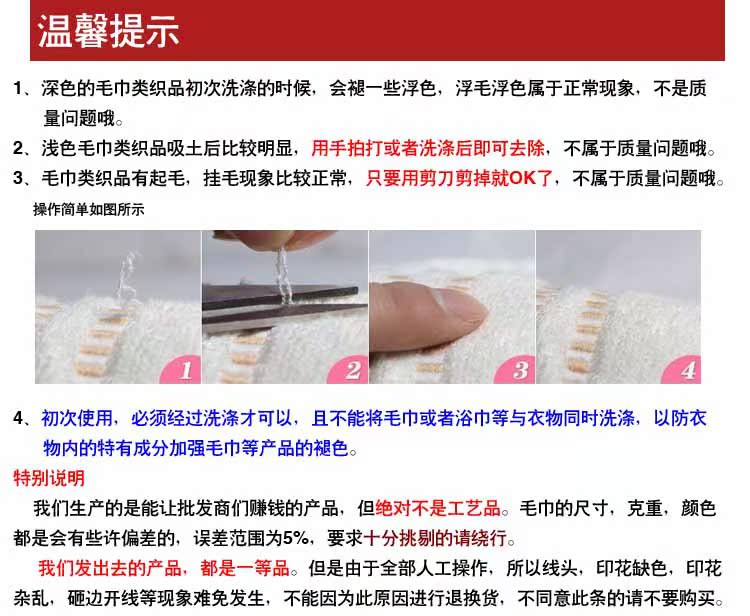 温馨提示

1、深色的毛巾类织品初次洗涤的时候，会褪一些浮色，浮毛浮色属于正常现象，不是质量问题哦。

2、浅色毛巾类织品吸土后比较明显，用手拍打或者洗涤后即可去除，不属于质量问题哦。

3、毛巾类织品有起毛，挂毛现象比较正常，只要用剪刀剪掉就OK了，不属于质量问题哦。

操作简单如图所示

1 2 3 4

4、初次使用，必须经过洗涤才可以，且不能将毛巾或者浴巾等与衣物同时洗涤，以防衣物内的特有成分加强毛巾等产品的褪色。

特别说明

我们生产的是能让批发商们赚钱的产品，但绝对不是工艺品。毛巾的尺寸，克重，颜色都是会有些许偏差的，误差范围为5%，要求十分挑剔的请绕行。

我们发出去的产品，都是一等品。但是由于全部人工操作，所以线头，印花缺色，印花杂乱，砸边开线等现象难免发生，不能因为此原因进行退换货，不同意此条的请不要购买。