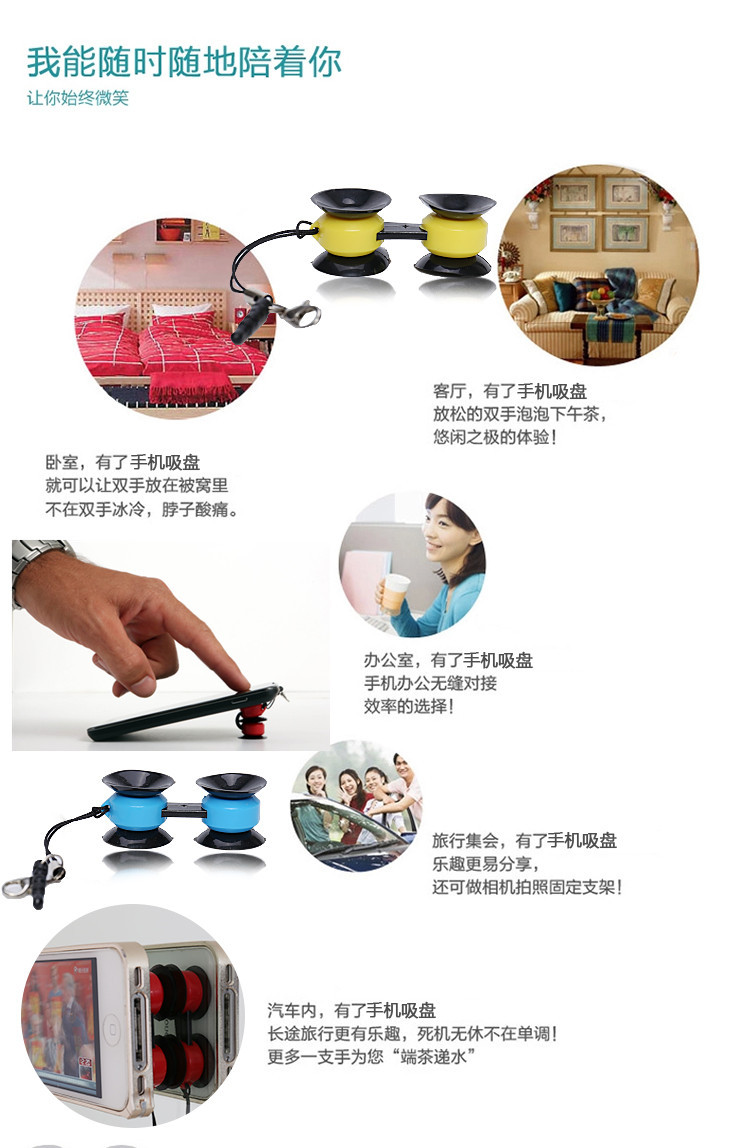 我能随时随地陪着你
让你始终微笑

客厅，有了手机吸盘
放松的双手泡泡下午茶，
悠闲之极的体验！

卧室，有了手机吸盘
就可以让双手放在被窝里
不在双手冰冷，脖子酸痛。

办公室，有了手机吸盘
手机办公无缝对接
效率的选择！

旅行集会，有了手机吸盘
乐趣更易分享，
还可做相机拍照固定支架！

汽车内，有了手机吸盘
长途旅行更有乐趣，死机无休不在单调！
更多一支手为您“端茶递水”