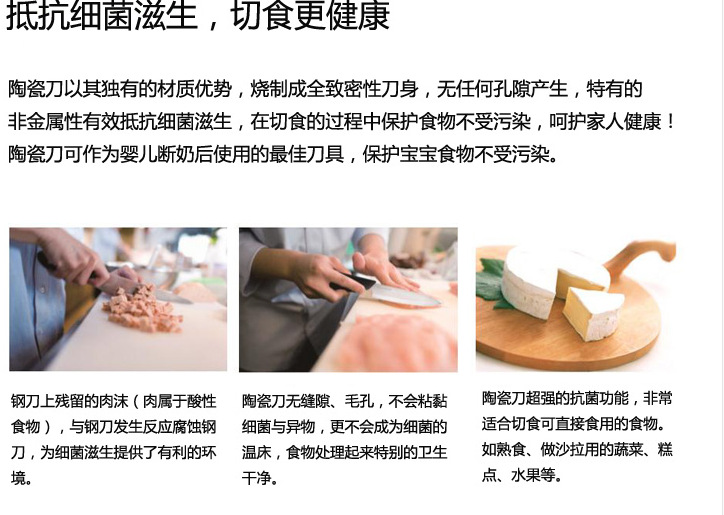 抵抗细菌滋生，切食更健康

陶瓷刀以其独有的材质优势，烧制成全致密性刀身，无任何孔隙产生，特有的非金属性有效抵抗细菌滋生，在切食的过程中保护食物不受污染，呵护家人健康！陶瓷刀可作为婴儿断奶后使用的最佳刀具，保护宝宝食物不受污染。

钢刀上残留的肉沫（肉属于酸性食物），与钢刀发生反应腐蚀钢刀，为细菌滋生提供了有利的环境。

陶瓷刀无缝隙、毛孔，不会粘黏细菌与异物，更不会成为细菌的温床，食物处理起来特别的卫生干净。

陶瓷刀超强的抗菌功能，非常适合切食可直接食用的食物。如熟食、做沙拉用的蔬菜、糕点、水果等。