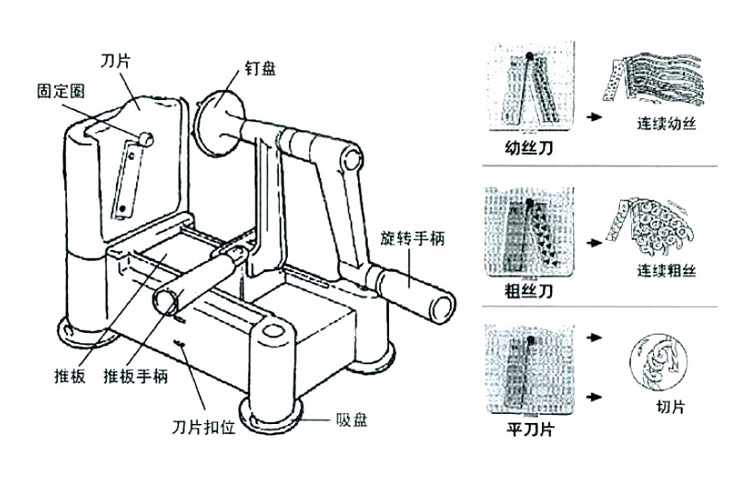 刀片

固定圈

钉盘

旋转手柄

推板

推板手柄

刀片扣位

吸盘

幼丝刀

连续幼丝

粗丝刀

连续粗丝

平刀片

切片