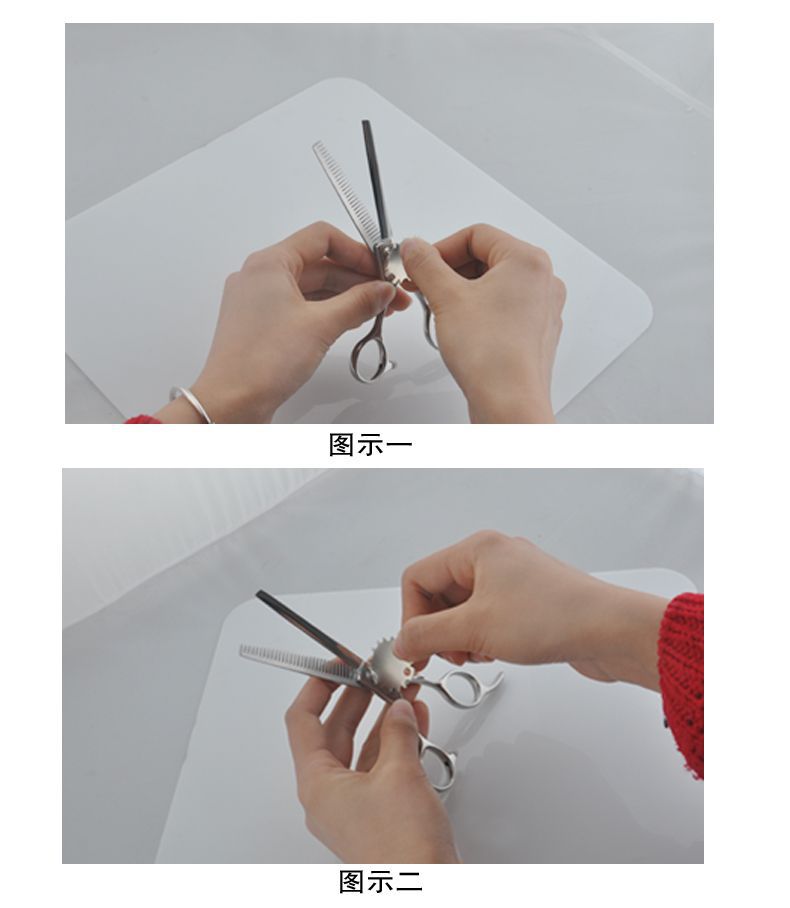 图示一

图示二