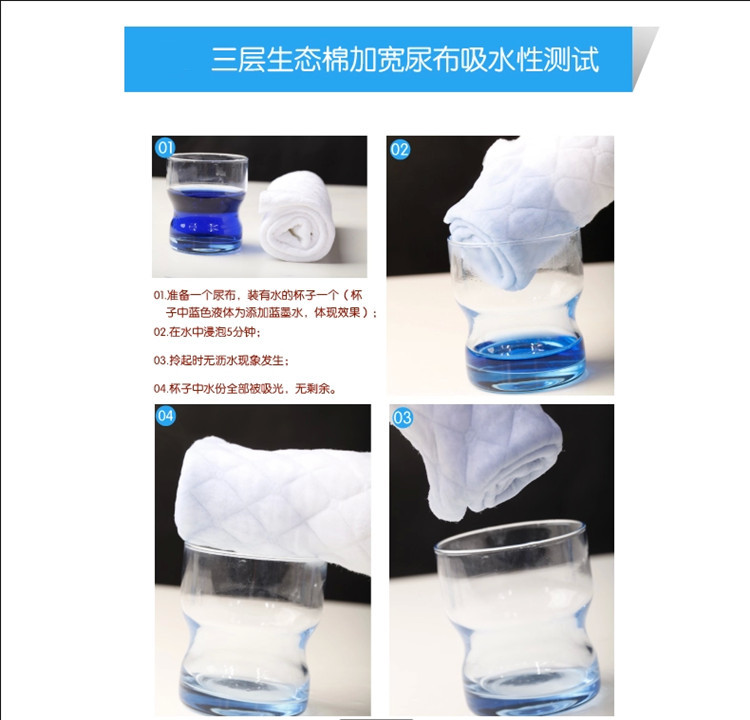 三层生态棉加宽尿布吸水性测试

01

02

01.准备一个尿布，装有水的杯子一个（杯子中蓝色液体为添加蓝墨水，体现效果）；

02.在水中浸泡5分钟；

03.拎起时无沥水现象发生；

04.杯子中水份全部被吸光，无剩余。

04

03