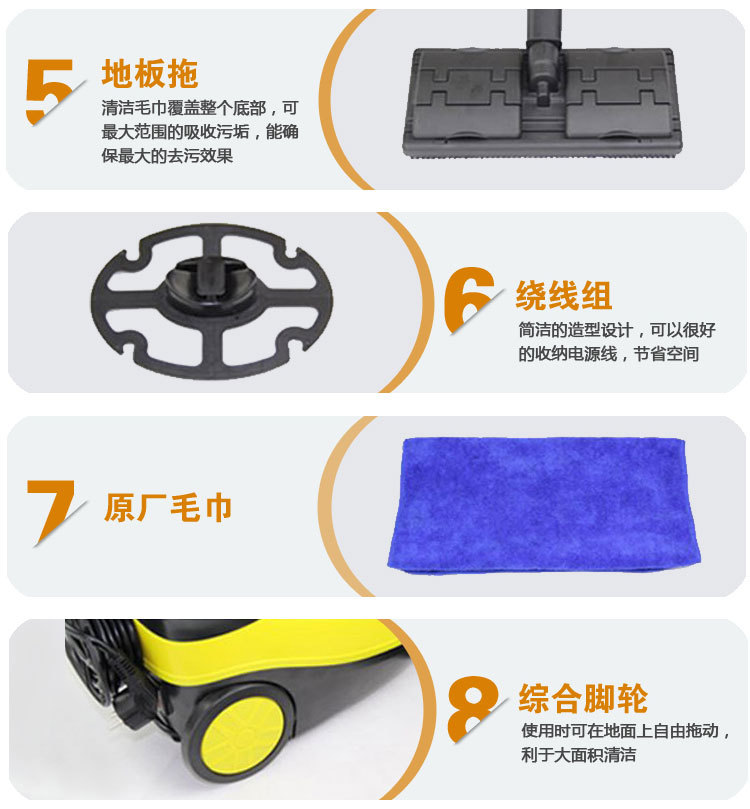 5 地板拖
清洁毛巾覆盖整个底部，可最大范围的吸收污垢，能确保最大的去污效果

6 绕线组
简洁的造型设计，可以很好的收纳电源线，节省空间

7 原厂毛巾

8 综合脚轮
使用时可在地面上自由拖动，利于大面积清洁