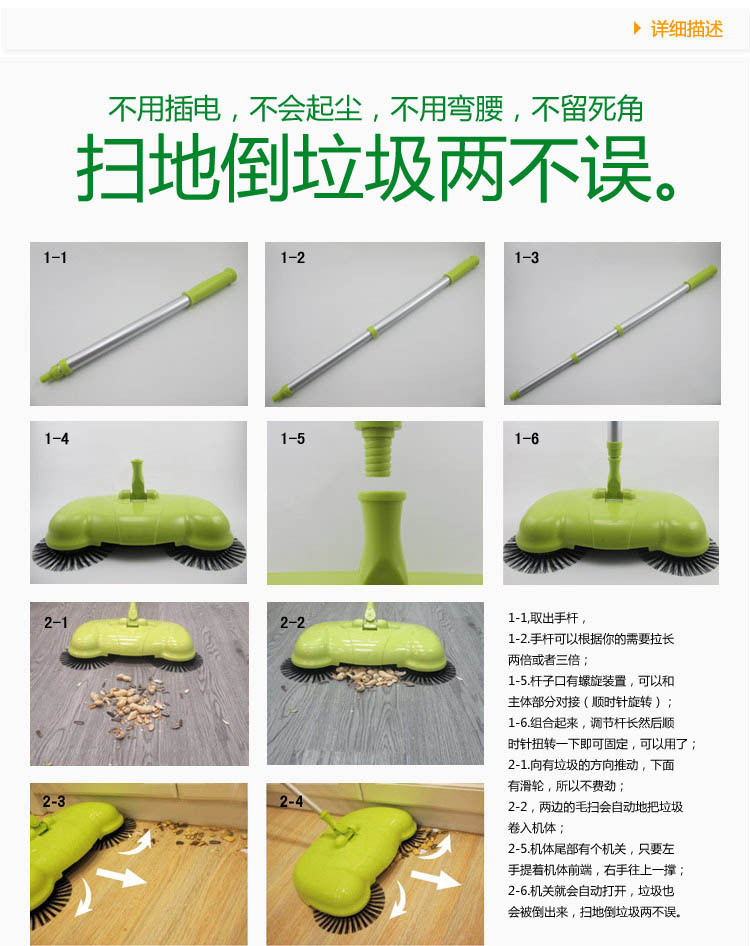 详细描述

不用插电，不会起尘，不用弯腰，不留死角
扫地倒垃圾两不误。

1-1

1-2

1-3

1-4

1-5

1-6

2-1

2-2

2-3

2-4

1-1,取出手杆，
1-2.手杆可以根据你的需要拉长两倍或者三倍；
1-5.杆子口有螺旋装置，可以和主体部分对接（顺时针旋转）；
1-6.组合起来，调节杆长然后顺时针扭转一下即可固定，可以用了；
2-1.向有垃圾的方向推动，下面有滑轮，所以不费劲；
2-2，两边的毛扫会自动地把垃圾卷入机体；
2-5.机体尾部有个机关，只要左手提着机体前端，右手往上一撑；
2-6.机关就会自动打开，垃圾也会被倒出来，扫地倒垃圾两不误。