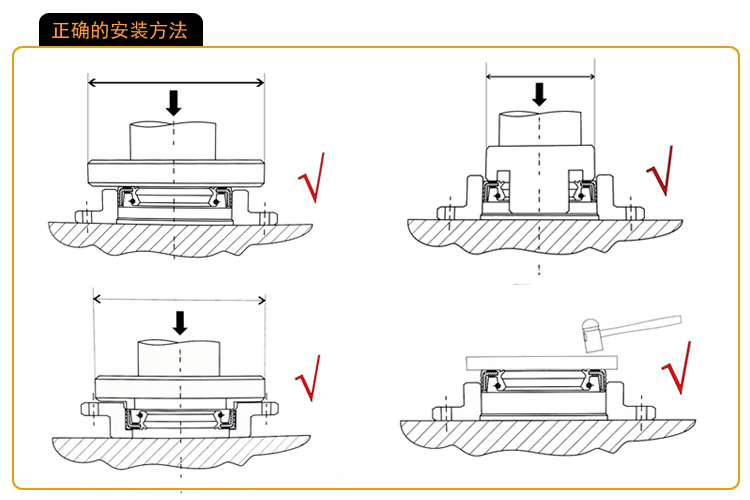 正确的安装方法

√

√

√

√