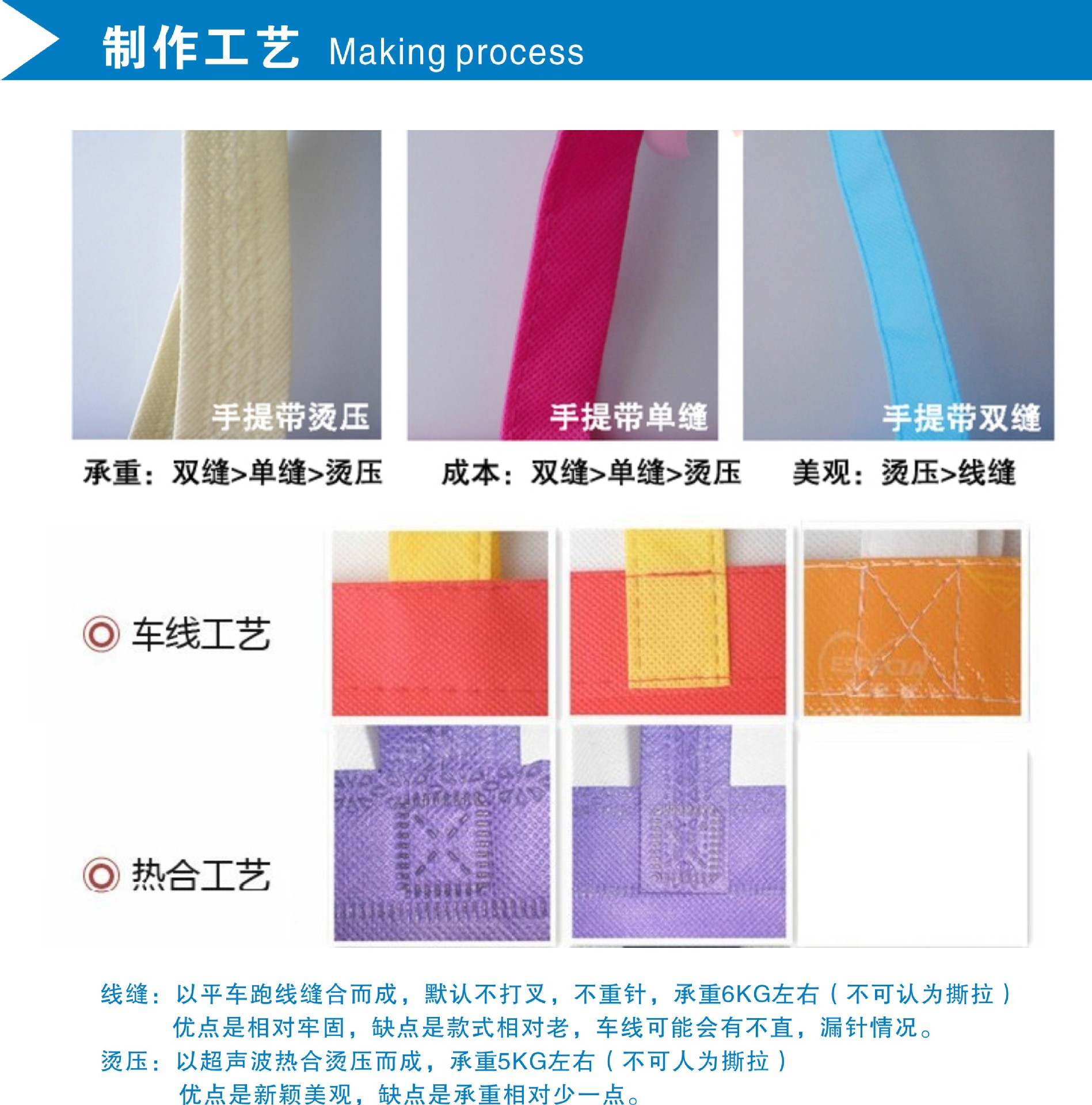 制作工艺 Making process

手提带烫压

手提带单缝

手提带双缝

承重：双缝>单缝>烫压

成本：双缝>单缝>烫压

美观：烫压>线缝

车线工艺

热合工艺

线缝：以平车跑线缝合而成，默认不打叉，不重针，承重6KG左右（不可认为撕拉）
优点是相对牢固，缺点是款式相对老，车线可能会有不直，漏针情况。

烫压：以超声波热合烫压而成，承重5KG左右（不可人为撕拉）
优点是新颖美观，缺点是承重相对少一点。