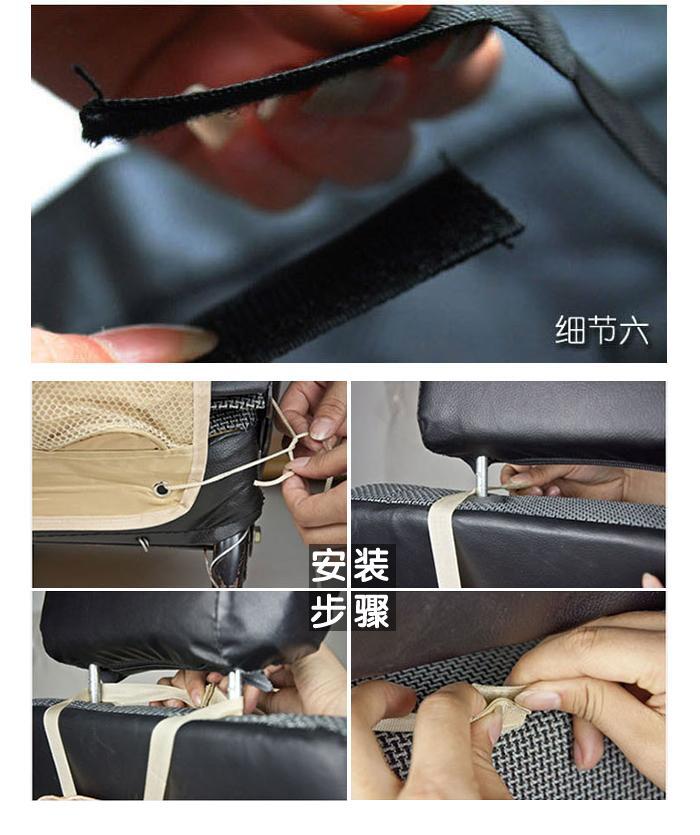 细节六

安装
步骤