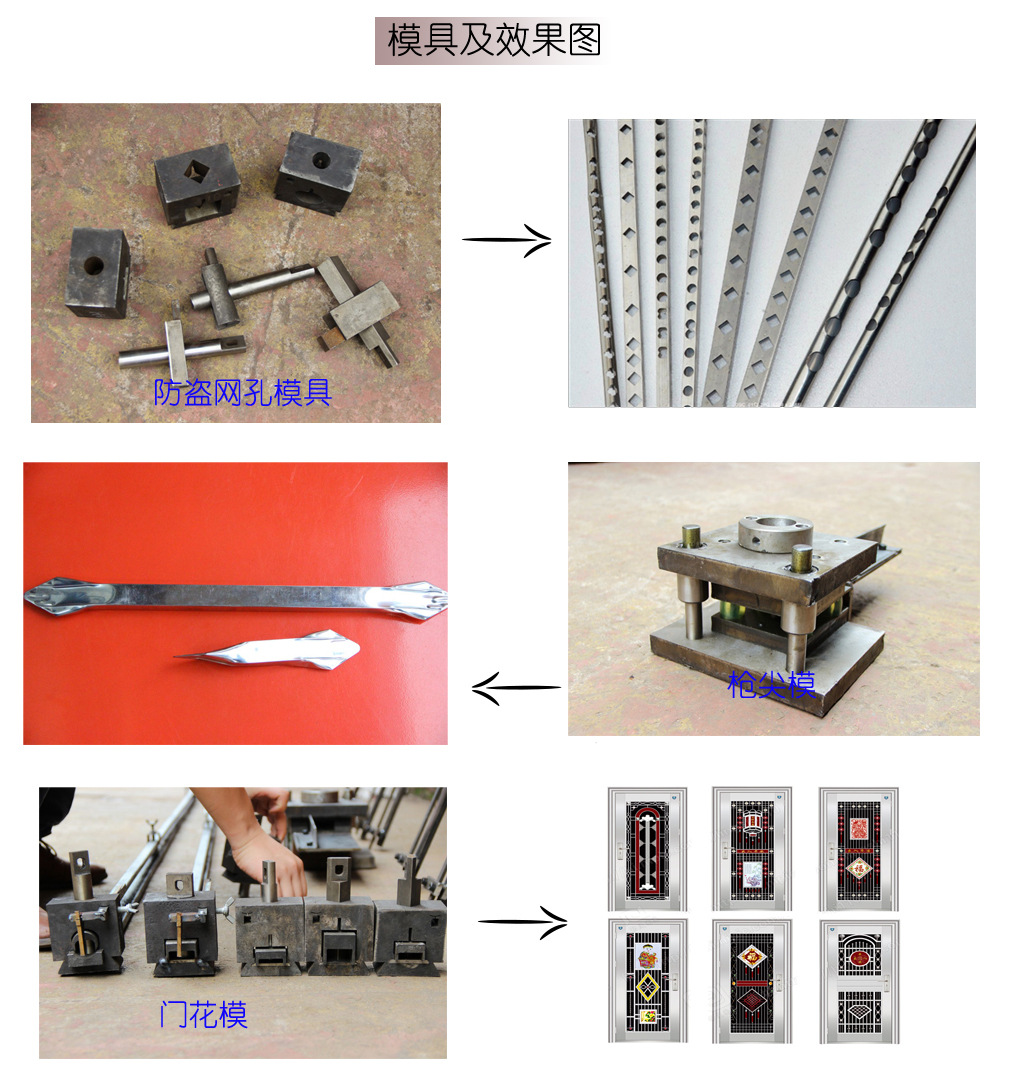 模具及效果图

防盗网孔模具

枪尖模

门花模