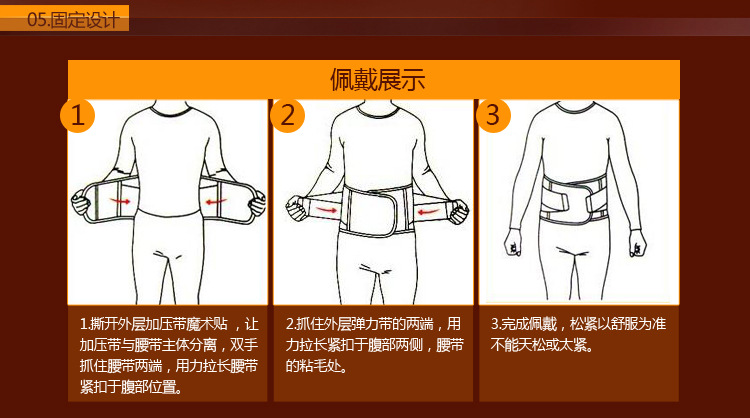 05.固定设计

佩戴展示

1

2

3

1.撕开外层加压带魔术贴，让加压带与腰带主体分离，双手抓住腰带两端，用力拉长腰带紧扣于腹部位置。

2.抓住外层弹力带的两端，用力拉长紧扣于腹部两侧，腰带的粘毛处。

3.完成佩戴，松紧以舒服为准不能天松或太紧。