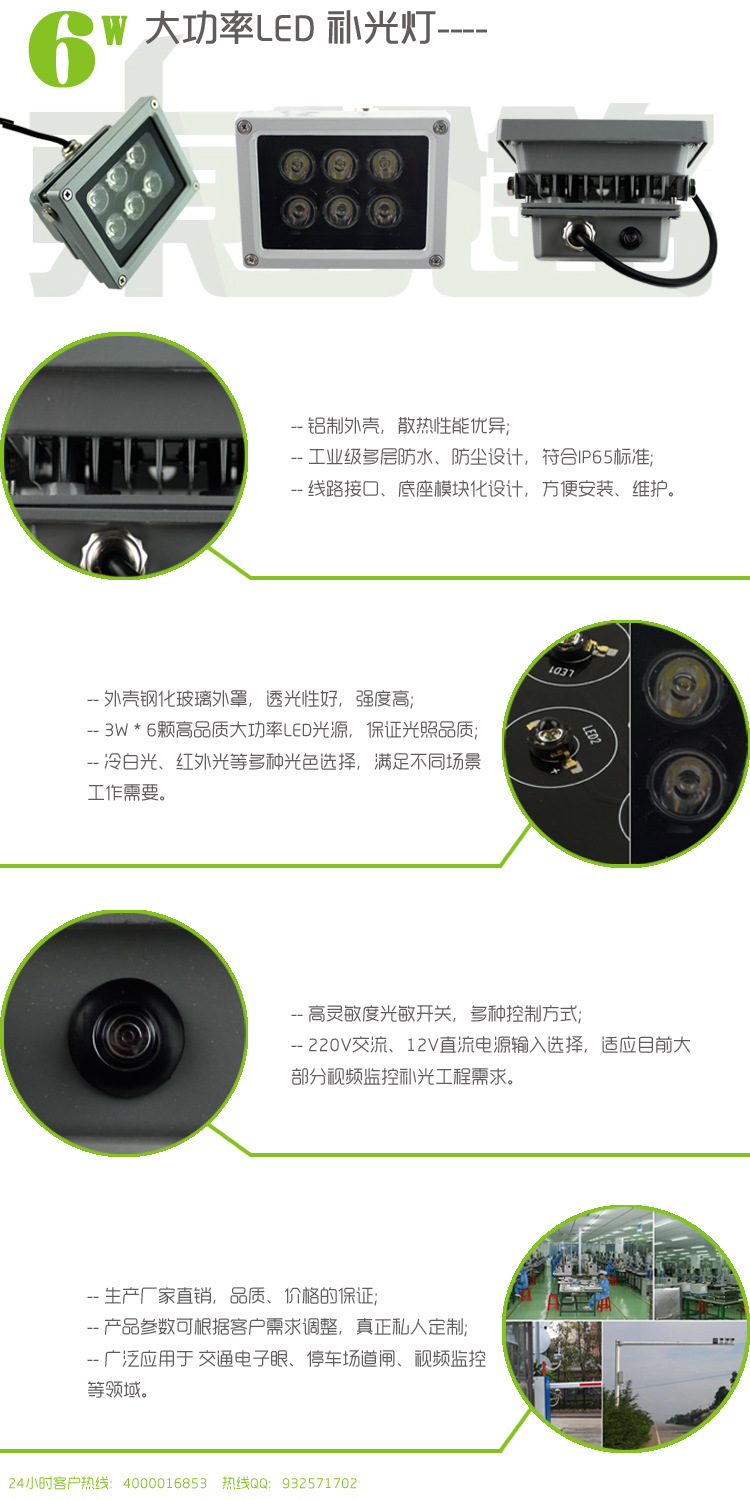 6w 大功率LED 补光灯----

-- 铝制外壳，散热性能优异;
-- 工业级多层防水、防尘设计，符合IP65标准;
-- 线路接口、底座模块化设计，方便安装、维护。

-- 外壳钢化玻璃外罩，透光性好，强度高;
-- 3W * 6颗高品质大功率LED光源，保证光照品质;
-- 冷白光、红外光等多种光色选择，满足不同场景工作需要。

LED1
LED2

-- 高灵敏度光敏开关，多种控制方式;
-- 220V交流、12V直流电源输入选择，适应目前大部分视频监控补光工程需求。

-- 生产厂家直销，品质、价格的保证;
-- 产品参数可根据客户需求调整，真正私人定制;
-- 广泛应用于 交通电子眼、停车场道闸、视频监控等领域。

24小时客户热线：4000016853　热线QQ：932571702