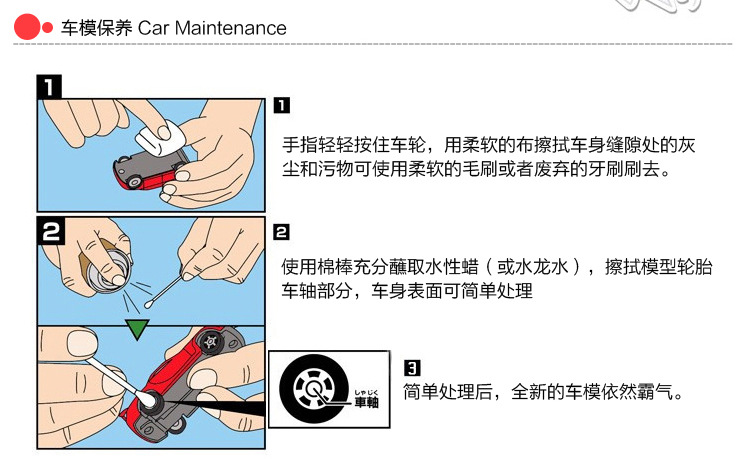 车模保养 Car Maintenance

1

1

手指轻轻按住车轮，用柔软的布擦拭车身缝隙处的灰尘和污物可使用柔软的毛刷或者废弃的牙刷刷去。

2

2

使用棉棒充分蘸取水性蜡（或水龙水），擦拭模型轮胎车轴部分，车身表面可简单处理

しゃじく
車軸

3

简单处理后，全新的车模依然霸气。