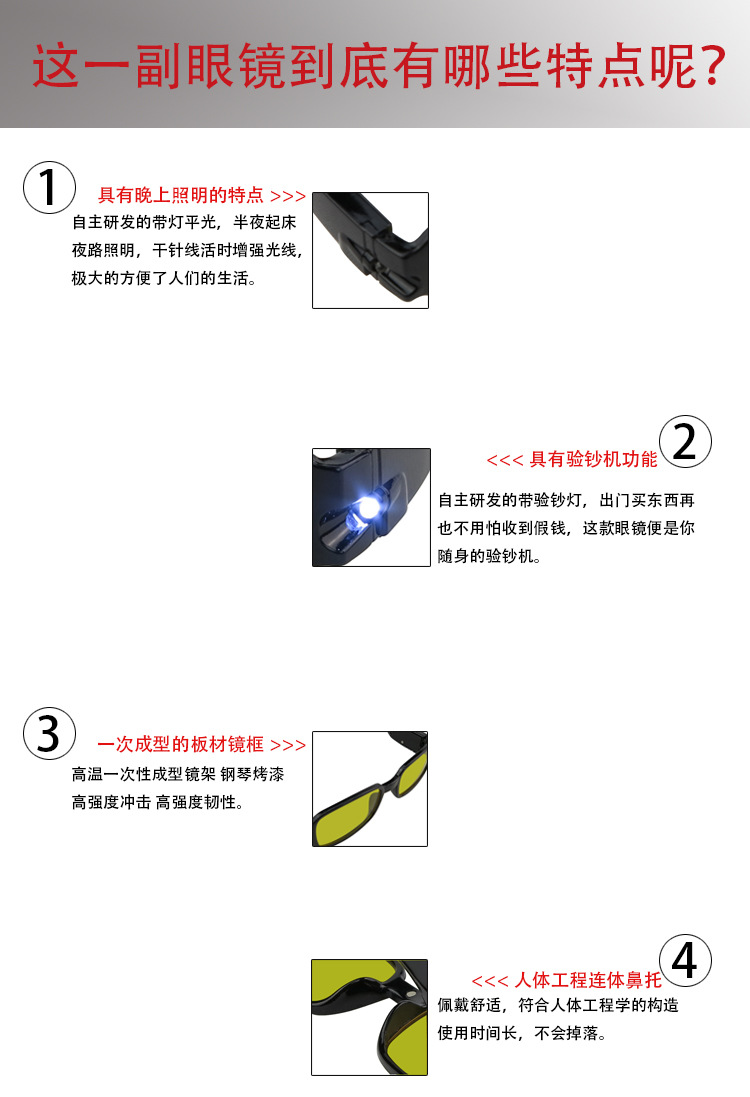 这一副眼镜到底有哪些特点呢?

1
具有晚上照明的特点 >>>
自主研发的带灯平光,半夜起床夜路照明,干针线活时增强光线,极大的方便了人们的生活。

2
<<< 具有验钞机功能
自主研发的带验钞灯,出门买东西再也不用怕收到假钱,这款眼镜便是你随身的验钞机。

3
一次成型的板材镜框 >>>
高温一次性成型镜架 钢琴烤漆
高强度冲击 高强度韧性。

4
<<< 人体工程连体鼻托
佩戴舒适,符合人体工程学的构造
使用时间长,不会掉落。