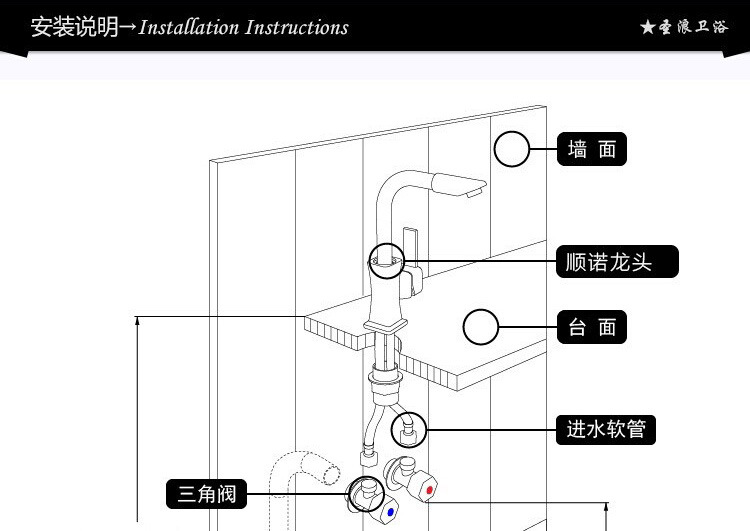 安装说明→Installation Instructions

★圣浪卫浴

墙 面

顺诺龙头

台 面

进水软管

三角阀