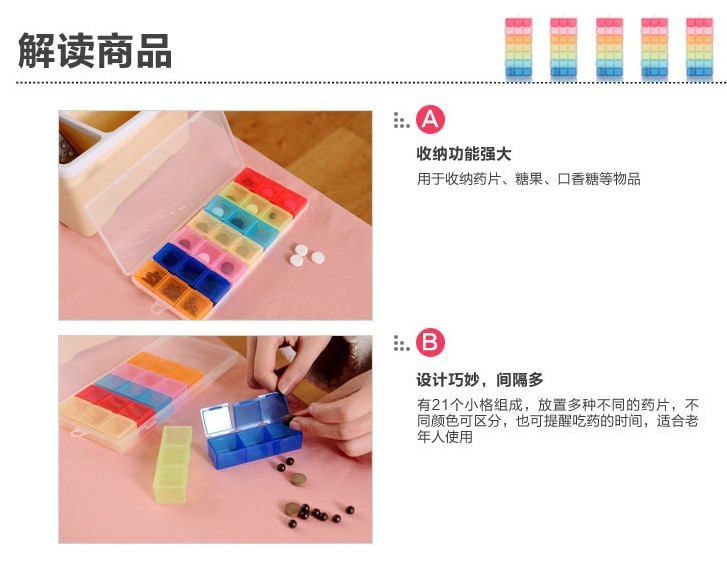 解读商品

A

收纳功能强大

用于收纳药片、糖果、口香糖等物品

B

设计巧妙，间隔多

有21个小格组成，放置多种不同的药片，不同颜色可区分，也可提醒吃药的时间，适合老年人使用