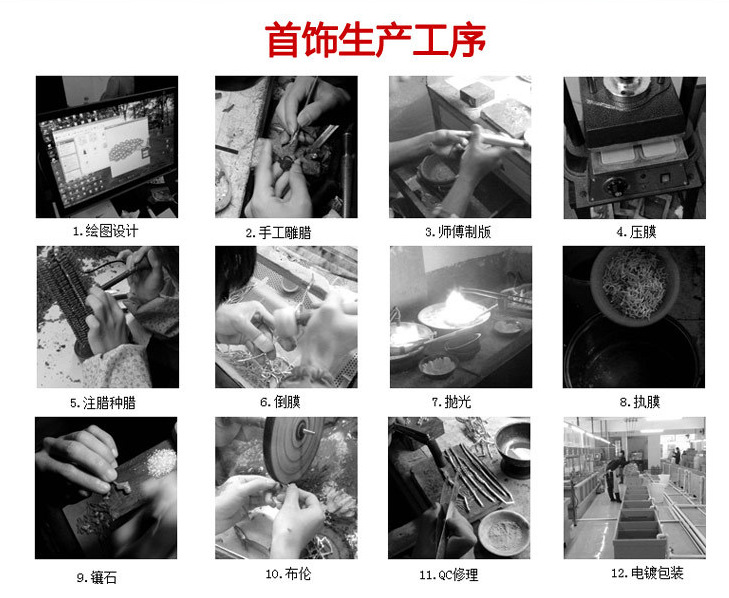 首饰生产工序

1.绘图设计

2.手工雕腊

3.师傅制版

4.压膜

5.注腊种腊

6.倒膜

7.抛光

8.执膜

9.镶石

10.布伦

11.QC修理

12.电镀包装