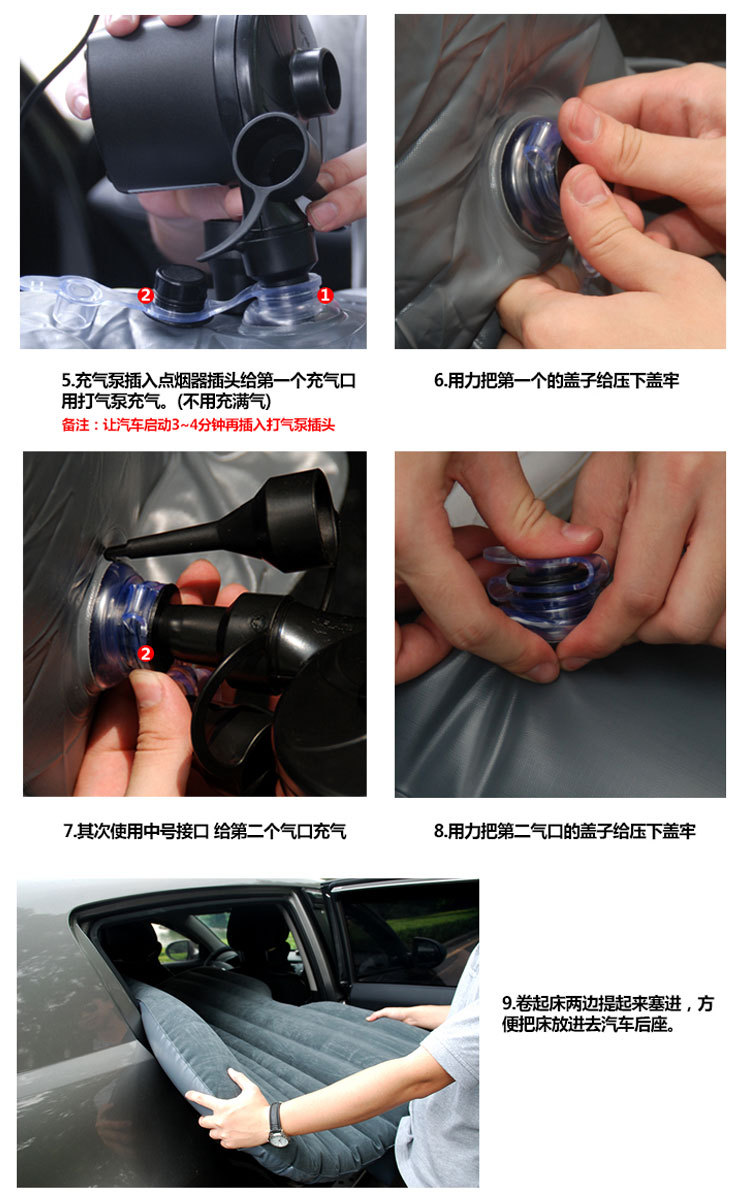 2

1

5.充气泵插入点烟器插头给第一个充气口用打气泵充气。(不用充满气)

备注：让汽车启动3~4分钟再插入打气泵插头

6.用力把第一个的盖子给压下盖牢

2

7.其次使用中号接口 给第二个气口充气

8.用力把第二气口的盖子给压下盖牢

9.卷起床两边提起来塞进，方便把床放进去汽车后座。