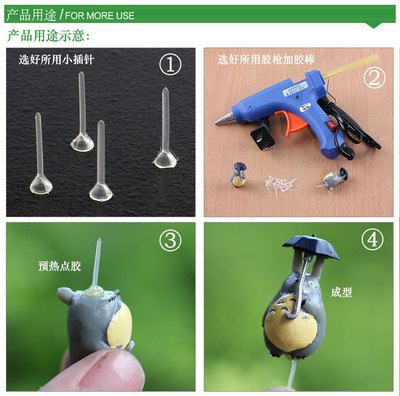 产品用途 / FOR MORE USE

产品用途示意:

选好所用小插针

①

选好所用胶枪加胶棒

②

③

预热点胶

④

成型