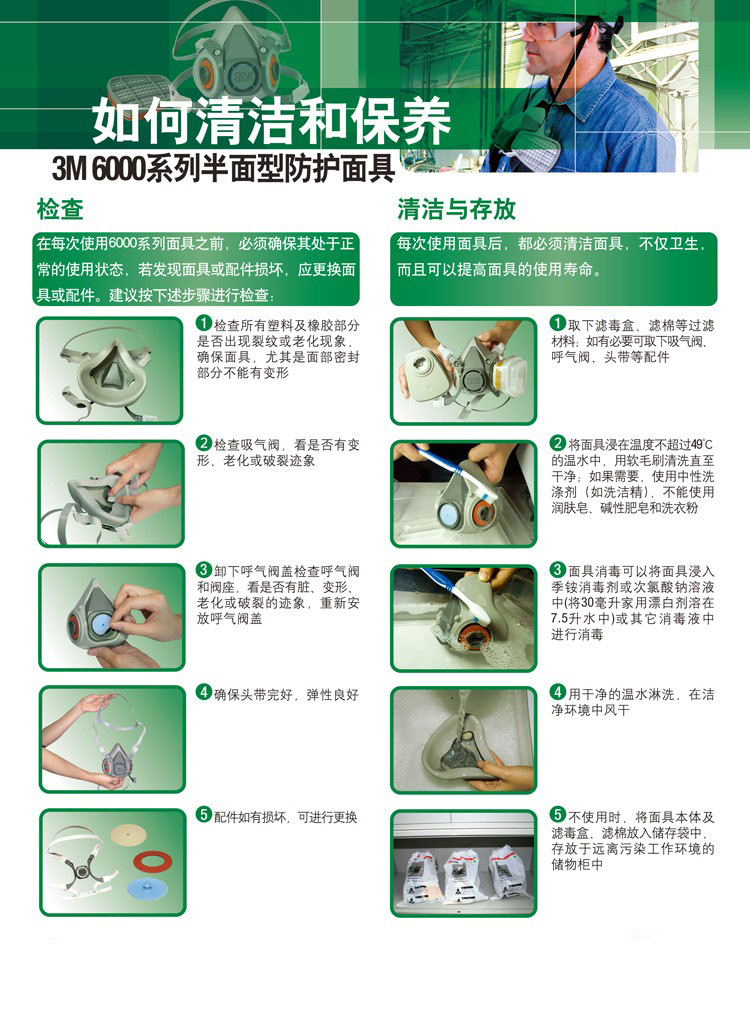 如何清洁和保养

3M 6000系列半面型防护面具

检查

在每次使用6000系列面具之前，必须确保其处于正常的使用状态，若发现面具或配件损坏，应更换面具或配件。建议按下述步骤进行检查：

1 检查所有塑料及橡胶部分是否出现裂纹或老化现象，确保面具，尤其是面部密封部分不能有变形

2 检查吸气阀，看是否有变形、老化或破裂迹象

3 卸下呼气阀盖检查呼气阀和阀座，看是否有脏、变形、老化或破裂的迹象，重新安放呼气阀盖

4 确保头带完好，弹性良好

5 配件如有损坏，可进行更换

清洁与存放

每次使用面具后，都必须清洁面具，不仅卫生，而且可以提高面具的使用寿命。

1 取下滤毒盒、滤棉等过滤材料；如有必要可取下吸气阀、呼气阀、头带等配件

2 将面具浸在温度不超过49°C的温水中，用软毛刷清洗直至干净；如果需要，使用中性洗涤剂（如洗洁精），不能使用润肤皂、碱性肥皂和洗衣粉

3 面具消毒可以将面具浸入季铵消毒剂或次氯酸钠溶液中(将30毫升家用漂白剂溶在7.5升水中)或其它消毒液中进行消毒

4 用干净的温水淋洗，在洁净环境中风干

5 不使用时，将面具本体及滤毒盒、滤棉放入储存袋中，存放于远离污染工作环境的储物柜中