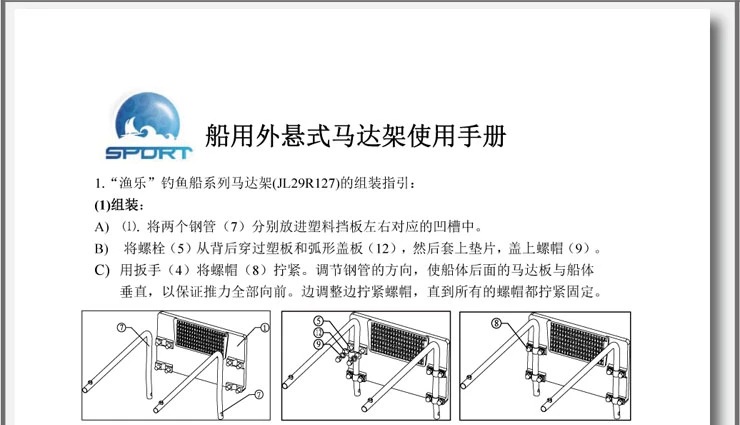 SPORT

船用外悬式马达架使用手册

1. “渔乐”钓鱼船系列马达架(JL29R127)的组装指引：

(1)组装：

A) ⑴. 将两个钢管（7）分别放进塑料挡板左右对应的凹槽中。

B) 将螺栓（5）从背后穿过塑板和弧形盖板（12），然后套上垫片，盖上螺帽（9）。

C) 用扳手（4）将螺帽（8）拧紧。调节钢管的方向，使船体后面的马达板与船体垂直，以保证推力全部向前。边调整边拧紧螺帽，直到所有的螺帽都拧紧固定。

⑦ ① ⑦

⑤ ⑪ ⑨

⑧