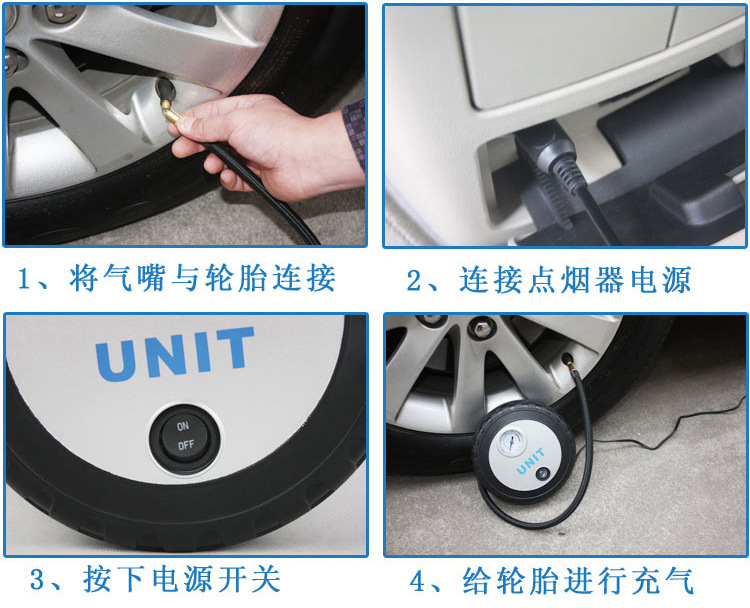 1、将气嘴与轮胎连接

2、连接点烟器电源

UNIT

ON

OFF

3、按下电源开关

UNIT

4、给轮胎进行充气