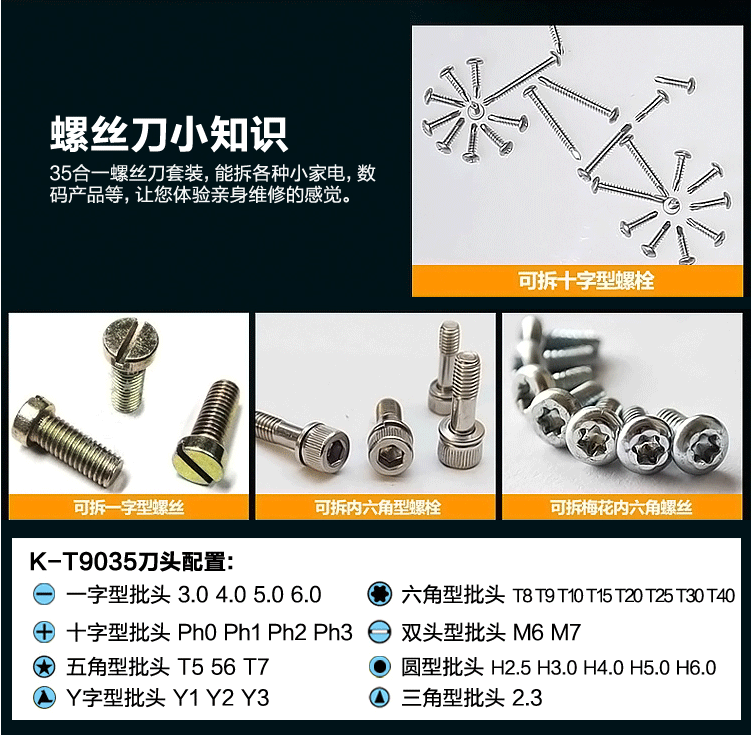 螺丝刀小知识

35合一螺丝刀套装，能拆各种小家电，数码产品等，让您体验亲身维修的感觉。

可拆十字型螺栓

可拆一字型螺丝

可拆内六角型螺栓

可拆梅花内六角螺丝

K-T9035刀头配置:

一字型批头 3.0 4.0 5.0 6.0

十字型批头 Ph0 Ph1 Ph2 Ph3

五角型批头 T5 56 T7

Y字型批头 Y1 Y2 Y3

六角型批头 T8 T9 T10 T15 T20 T25 T30 T40

双头型批头 M6 M7

圆型批头 H2.5 H3.0 H4.0 H5.0 H6.0

三角型批头 2.3