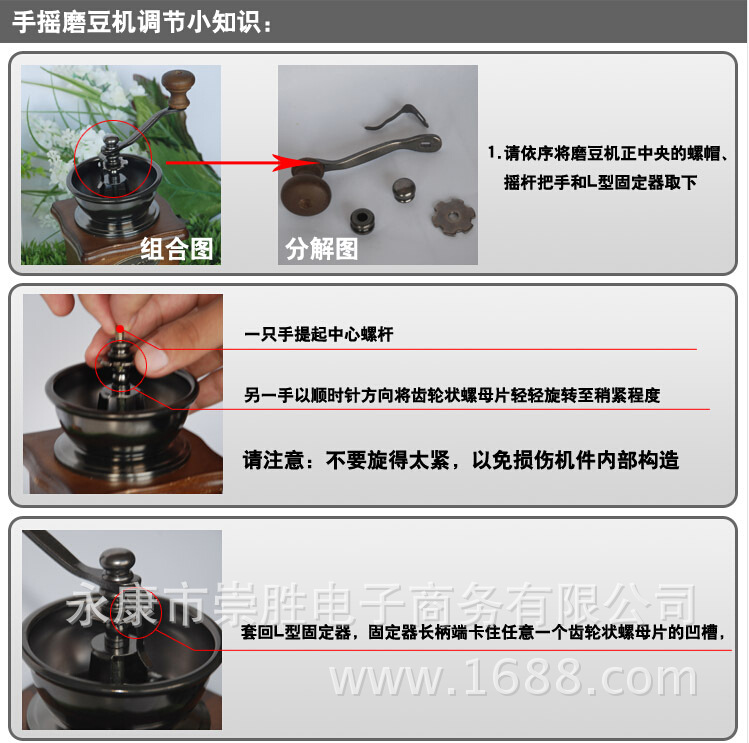 手摇磨豆机调节小知识：

组合图

分解图

1.请依序将磨豆机正中央的螺帽、摇杆把手和L型固定器取下

一只手提起中心螺杆

另一手以顺时针方向将齿轮状螺母片轻轻旋转至稍紧程度

请注意：不要旋得太紧，以免损伤机件内部构造

永康市崇胜电子商务有限公司

套回L型固定器，固定器长柄端卡住任意一个齿轮状螺母片的凹槽，

www.1688.com