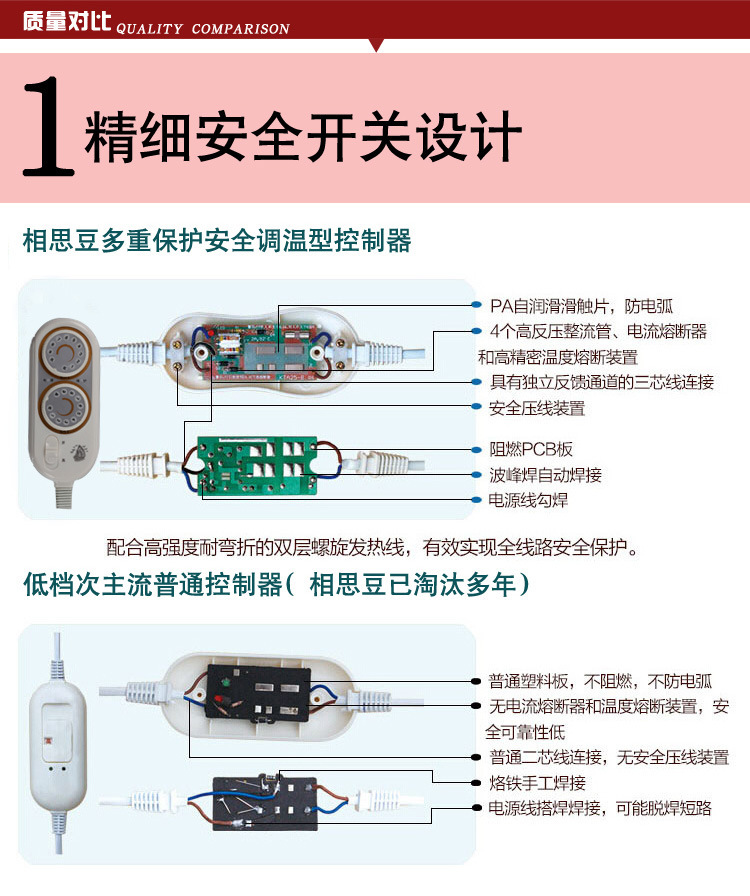 质量对比 QUALITY COMPARISON

1 精细安全开关设计

相思豆多重保护安全调温型控制器

PA自润滑滑触片，防电弧

4个高反压整流管、电流熔断器和高精密温度熔断装置

具有独立反馈通道的三芯线连接

安全压线装置

阻燃PCB板

波峰焊自动焊接

电源线勾焊

配合高强度耐弯折的双层螺旋发热线，有效实现全线路安全保护。

低档次主流普通控制器（ 相思豆已淘汰多年）

普通塑料板，不阻燃，不防电弧

无电流熔断器和温度熔断装置，安全可靠性低

普通二芯线连接，无安全压线装置

烙铁手工焊接

电源线搭焊焊接，可能脱焊短路