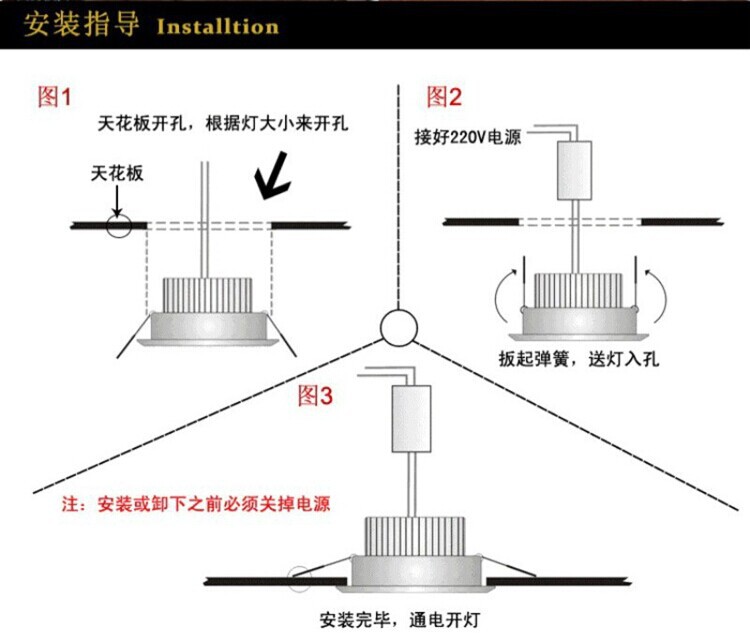 安装指导 Installtion

图1

天花板开孔，根据灯大小来开孔

天花板

图2

接好220V电源

扳起弹簧，送灯入孔

图3

注：安装或卸下之前必须关掉电源

安装完毕，通电开灯