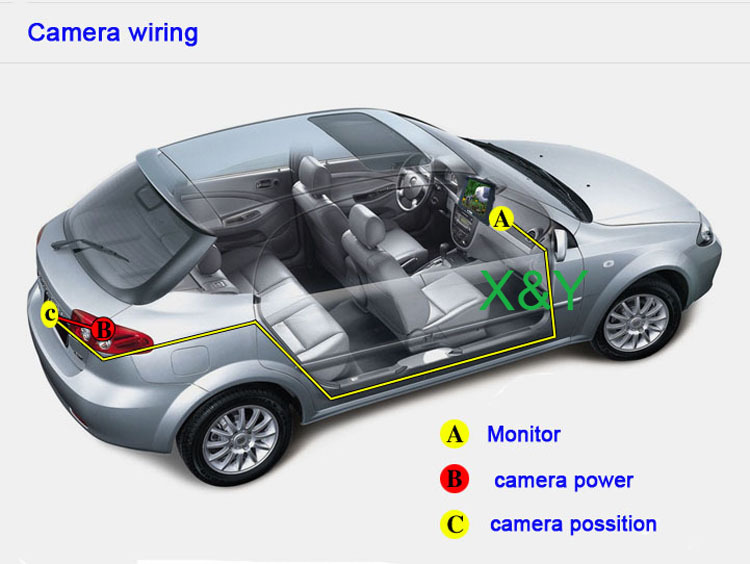 Camera wiring

A

X&Y

c

B

A Monitor

B camera power

C camera possition