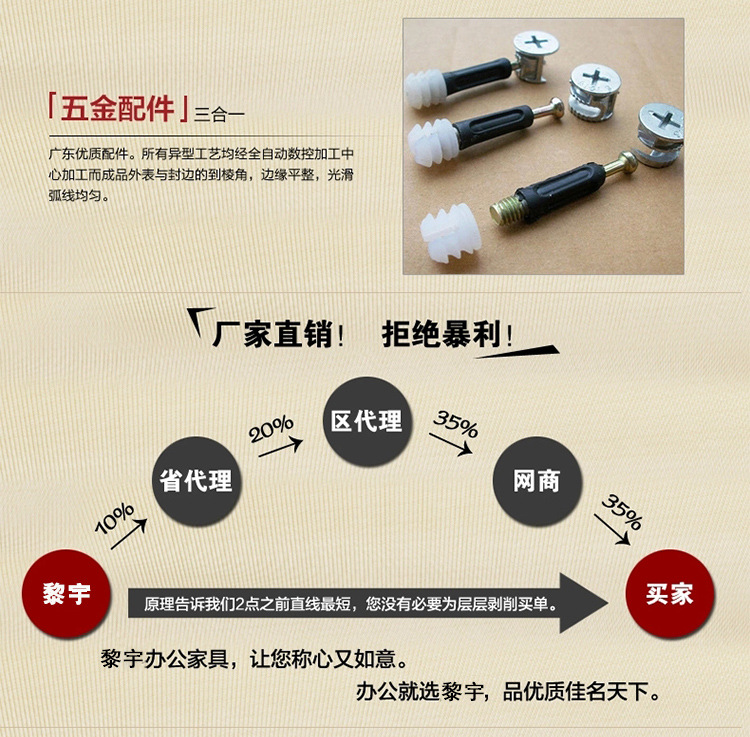 「五金配件」三合一

广东优质配件。所有异型工艺均经全自动数控加工中心加工而成品外表与封边的到棱角，边缘平整，光滑弧线均匀。

厂家直销！ 拒绝暴利！

黎宇

10%

省代理

20%

区代理

35%

网商

35%

买家

原理告诉我们2点之前直线最短，您没有必要为层层剥削买单。

黎宇办公家具，让您称心又如意。

办公就选黎宇，品优质佳名天下。