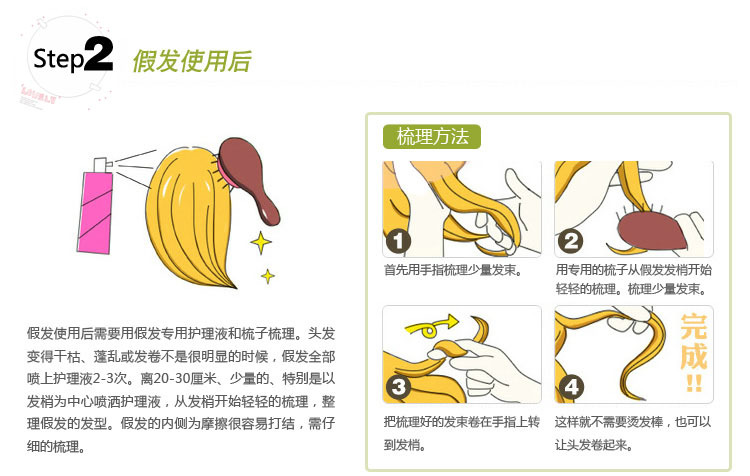 Step2 假发使用后

假发使用后需要用假发专用护理液和梳子梳理。头发变得干枯、蓬乱或发卷不是很明显的时候，假发全部喷上护理液2-3次。离20-30厘米、少量的、特别是以发梢为中心喷洒护理液，从发梢开始轻轻的梳理，整理假发的发型。假发的内侧为摩擦很容易打结，需仔细的梳理。

梳理方法

1
首先用手指梳理少量发束。

2
用专用的梳子从假发发梢开始轻轻的梳理。梳理少量发束。

3
把梳理好的发束卷在手指上转到发梢。

4
完成!!
这样就不需要烫发棒，也可以让头发卷起来。